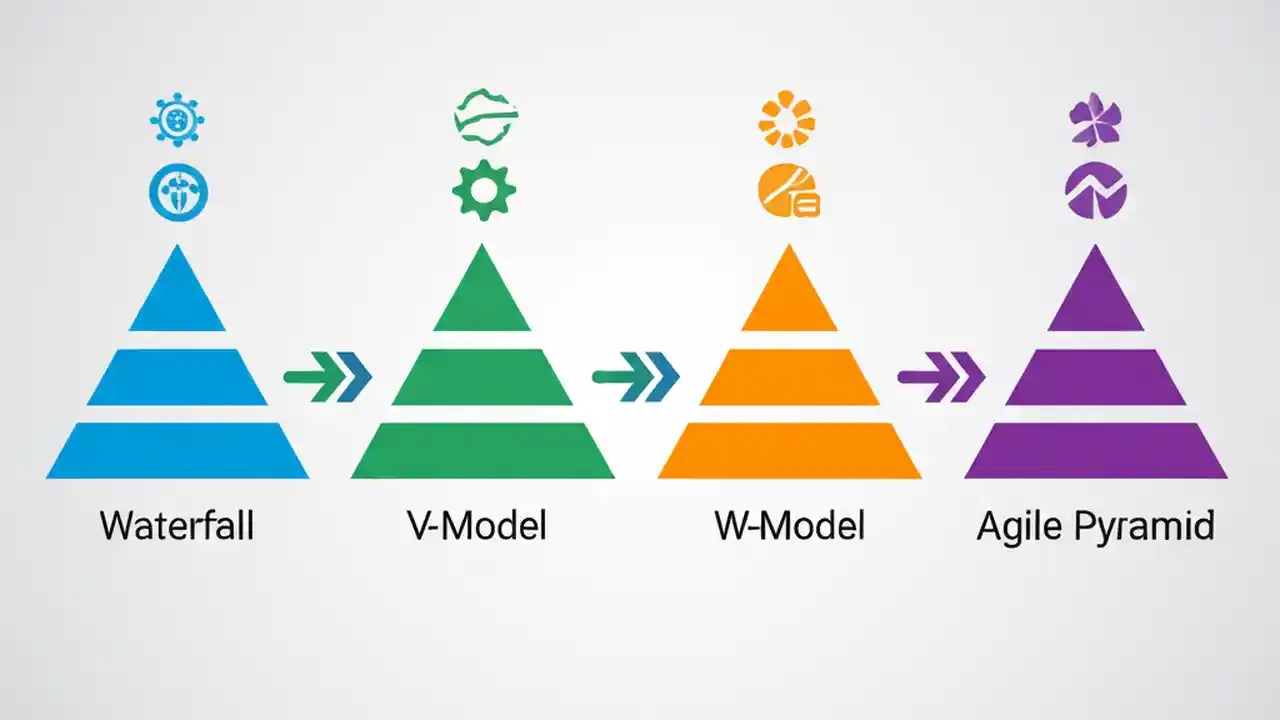 Waterfall

V-Model

W-Model

Agile Pyramid