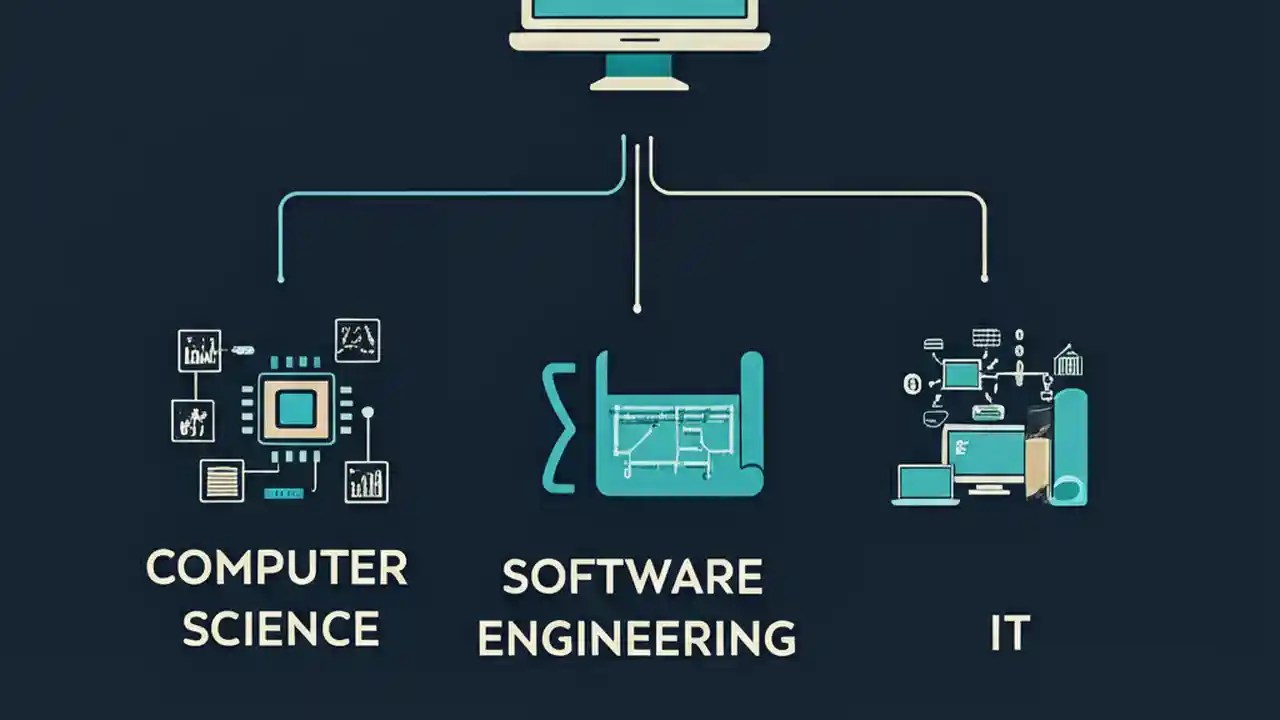 COMPUTER SCIENCE

SOFTWARE ENGINEERING

IT