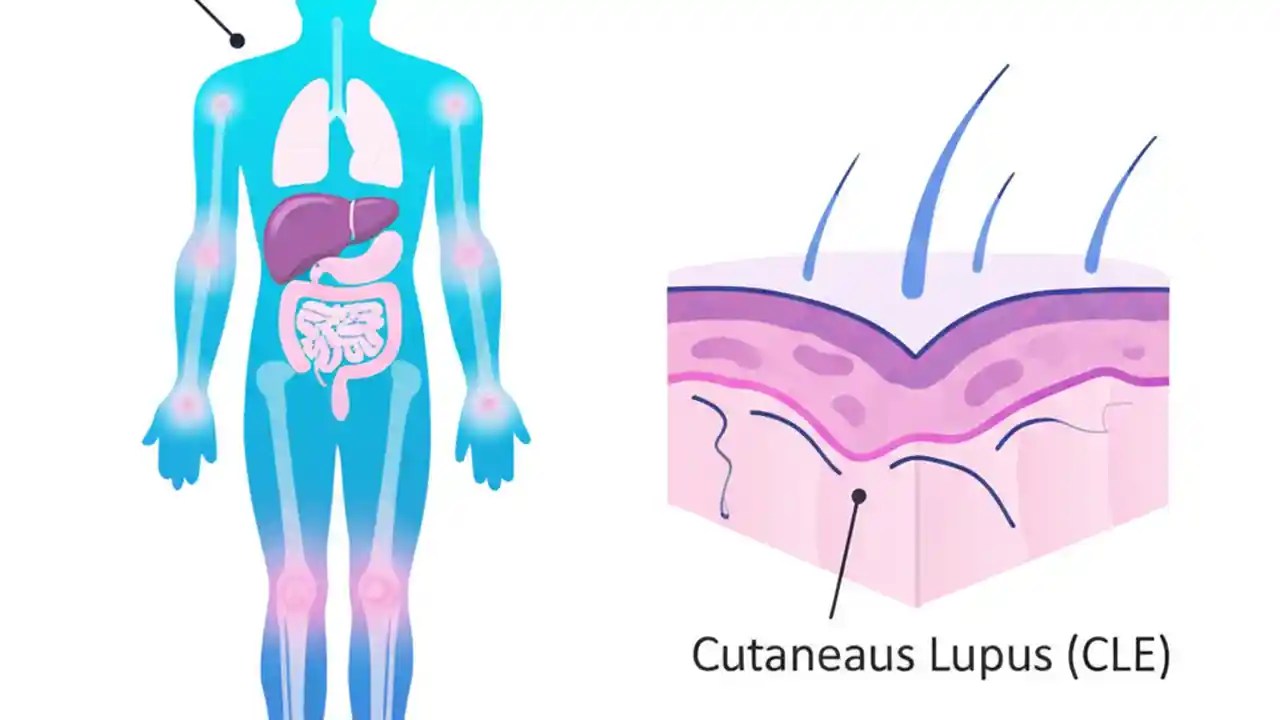 Cutaneaus Lupus (CLE)