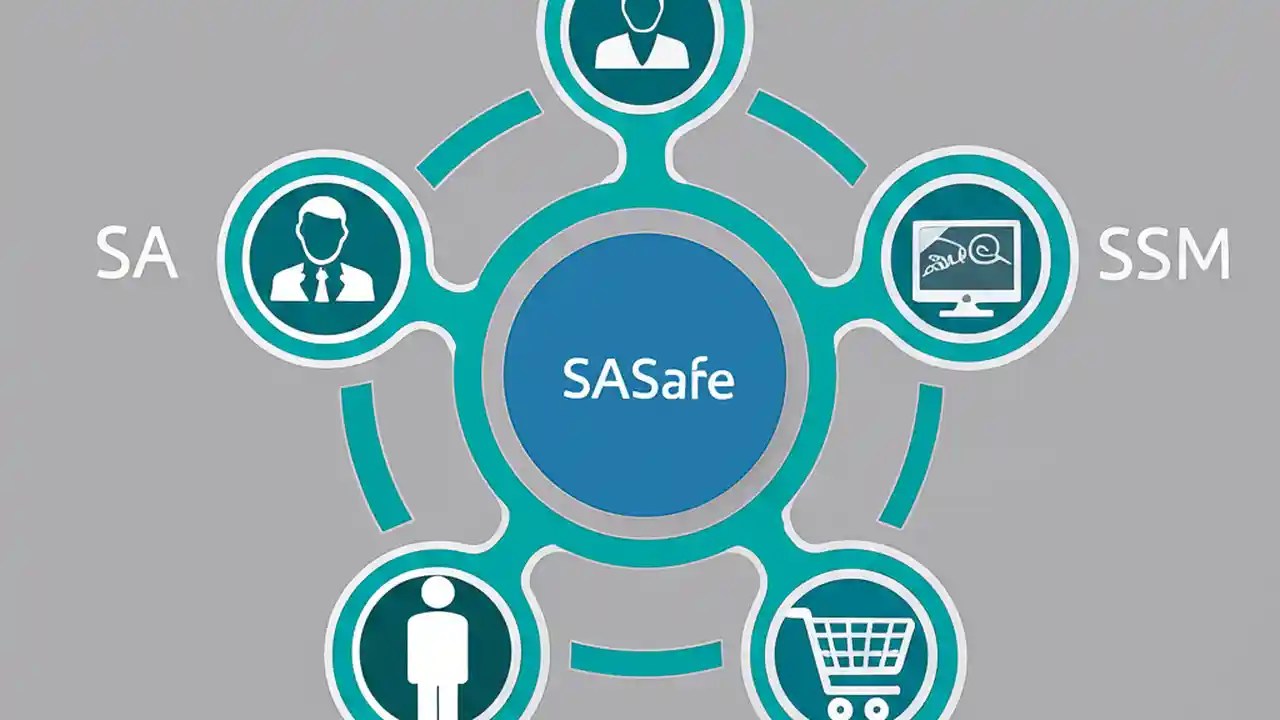 SA

SASafe

SSM