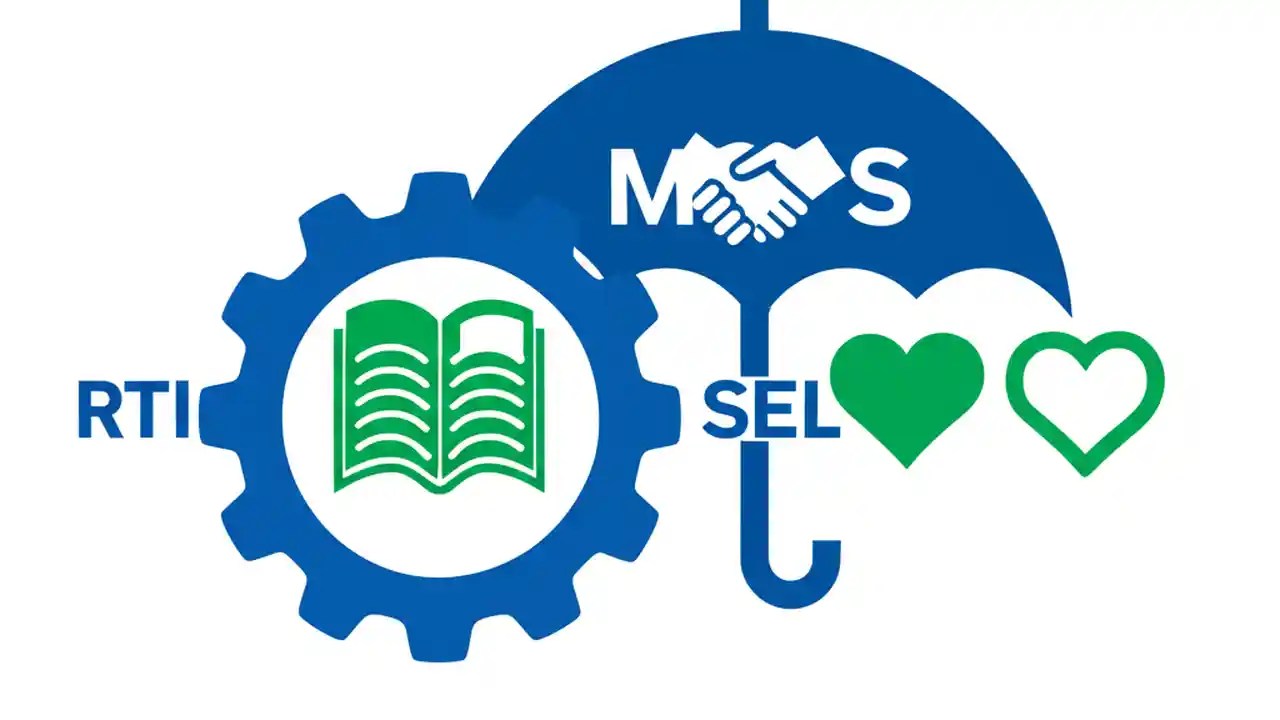 M S

RTI

SEL