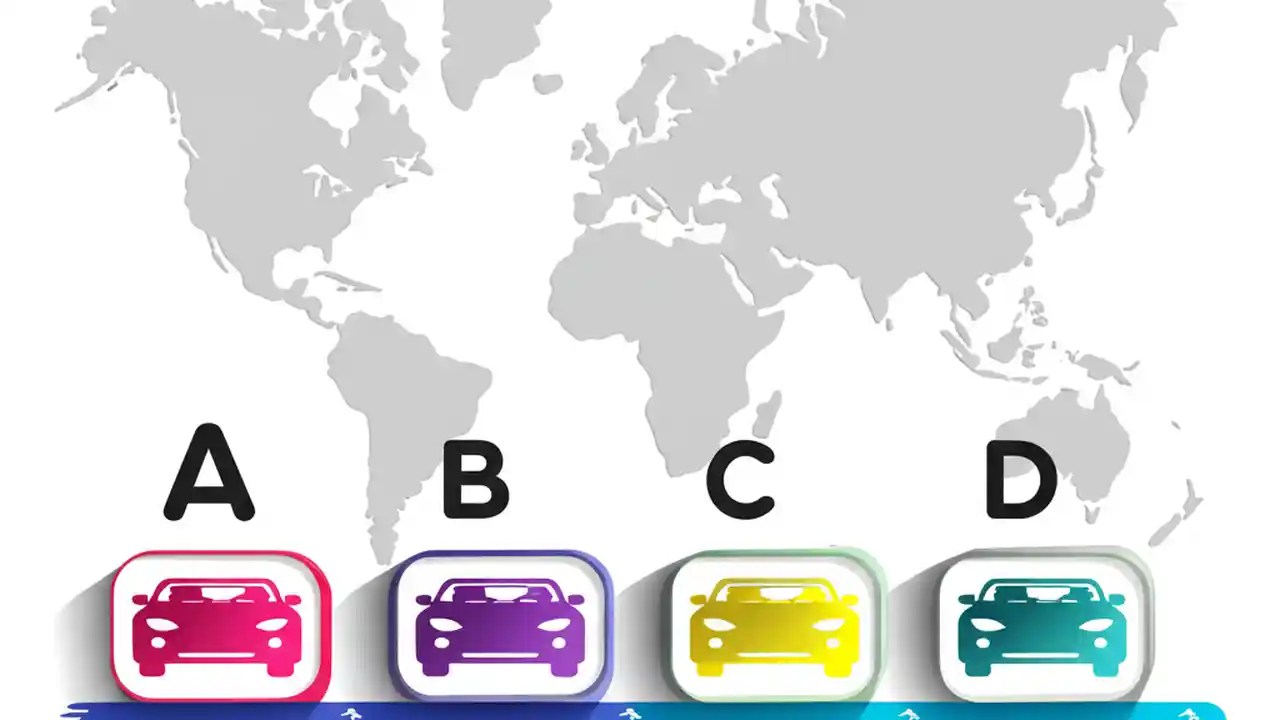 A B C D