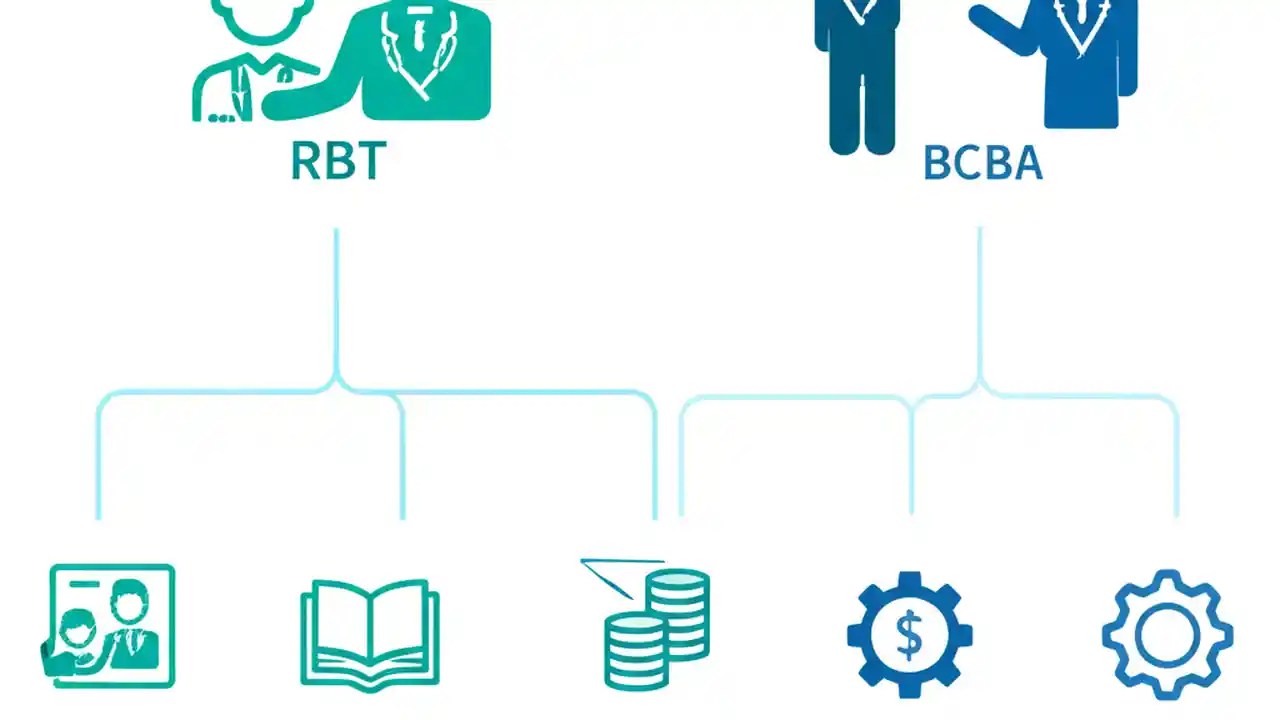 RBT

BCBA

$