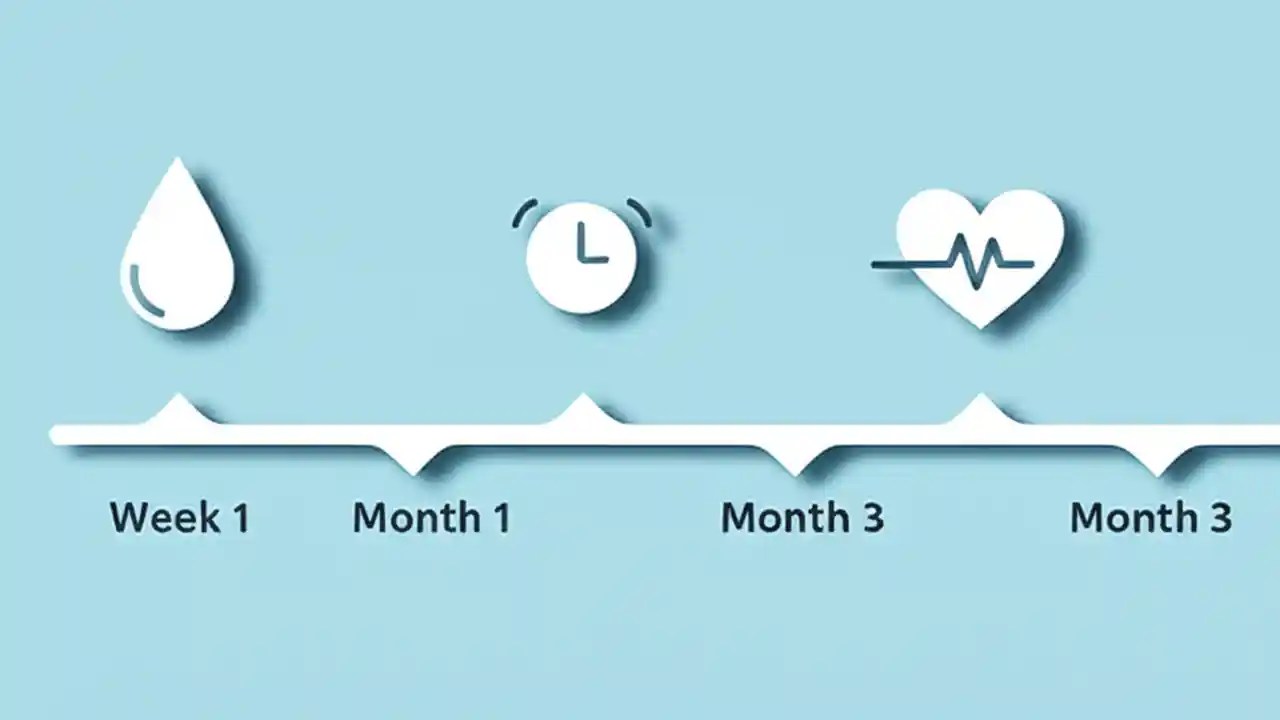 Week 1

Month 1

Month 3

Month 3