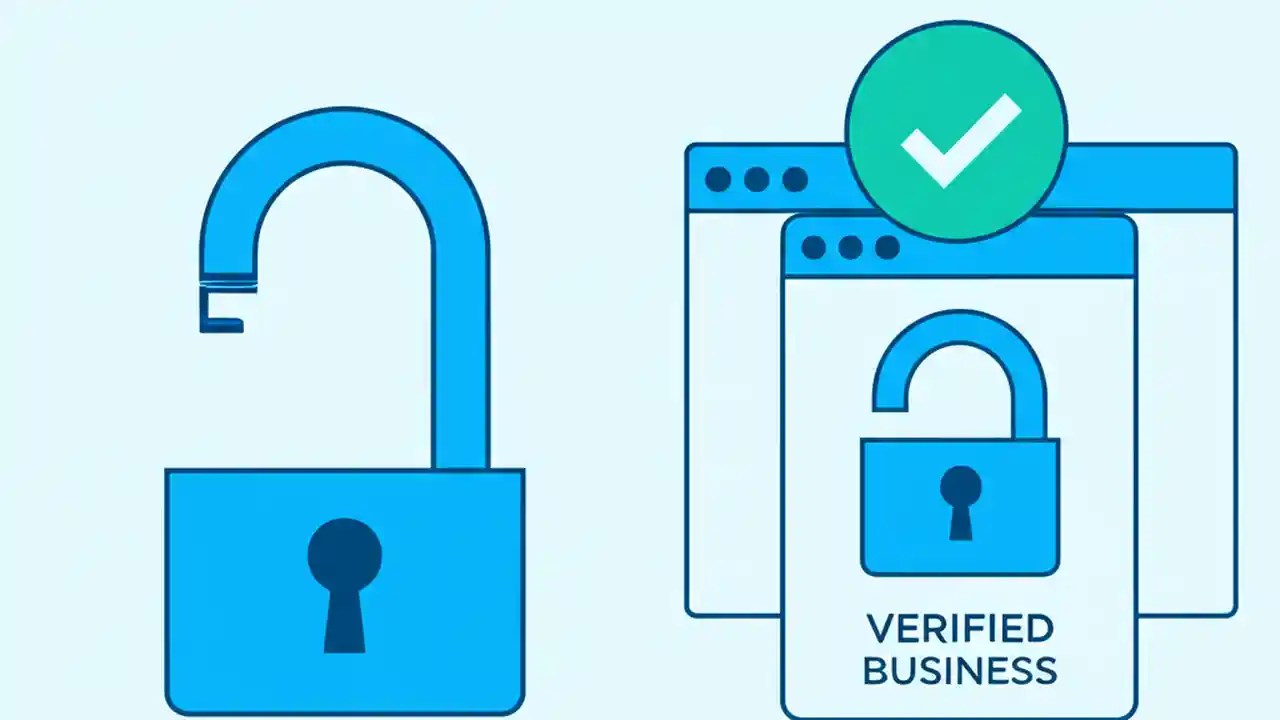 VERIFIED BUSINESS