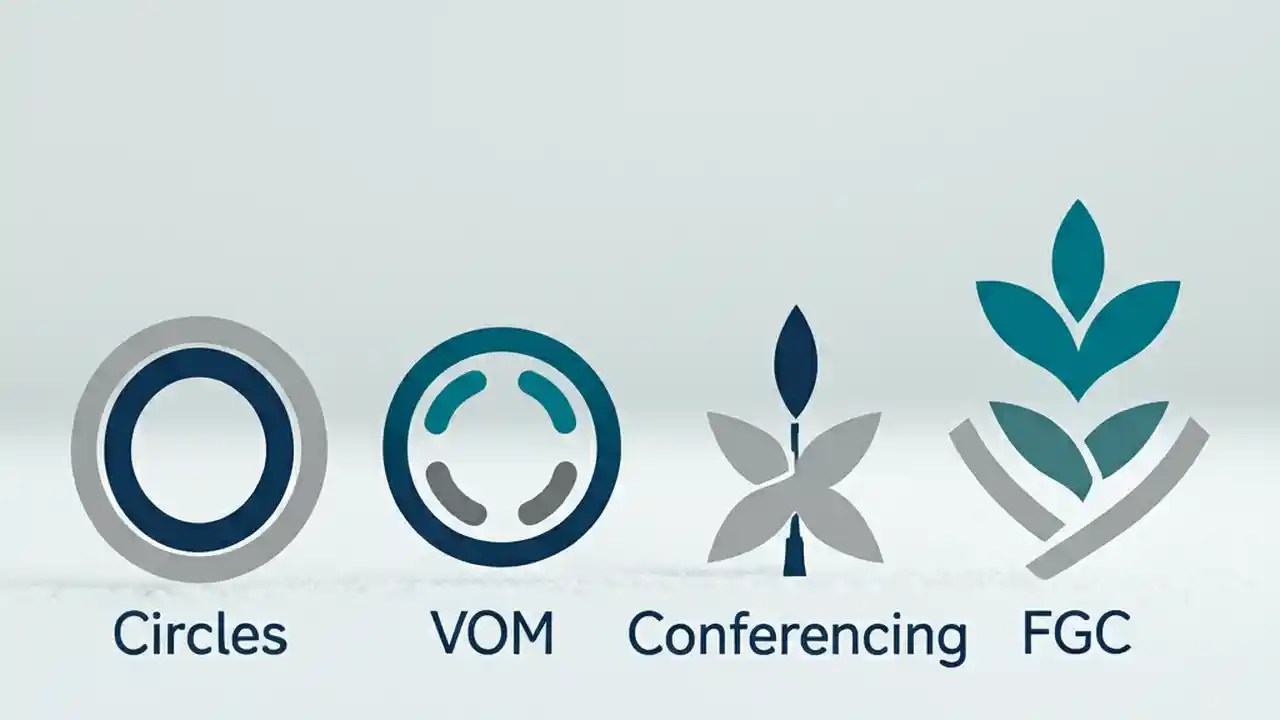 Circles VOM Conferencing FGC