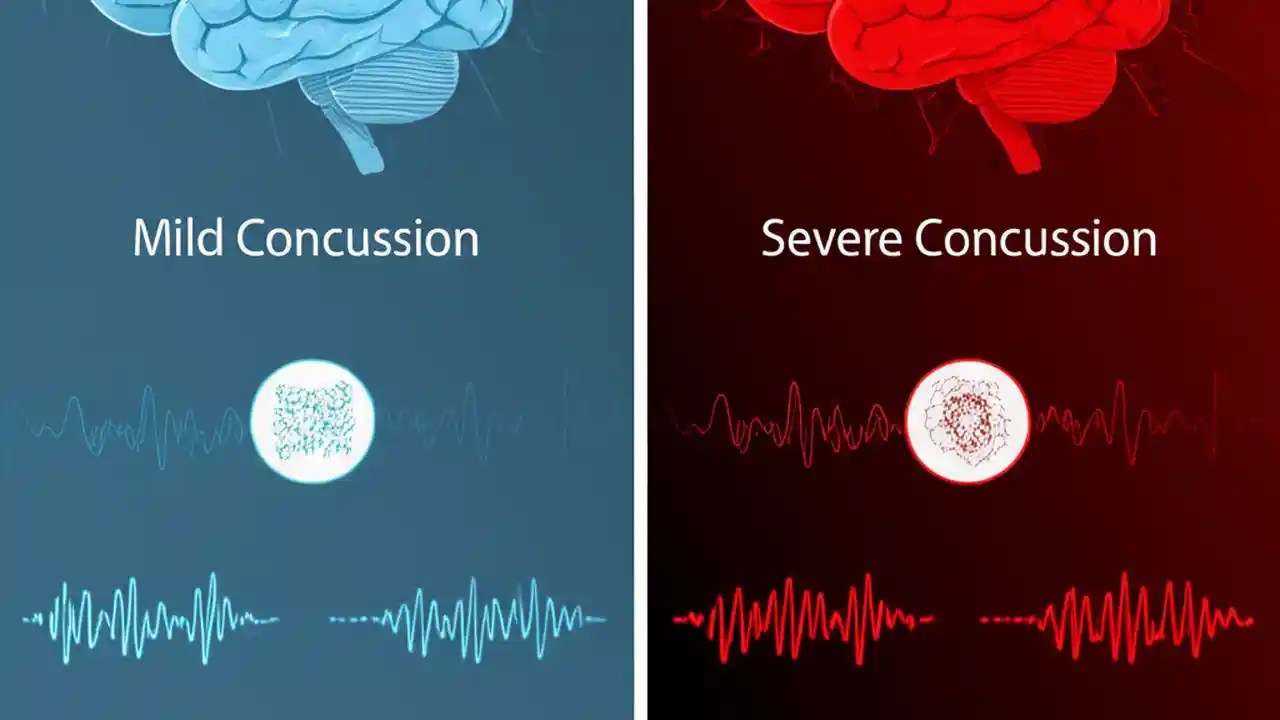 Mild Concussion

Severe Concussion