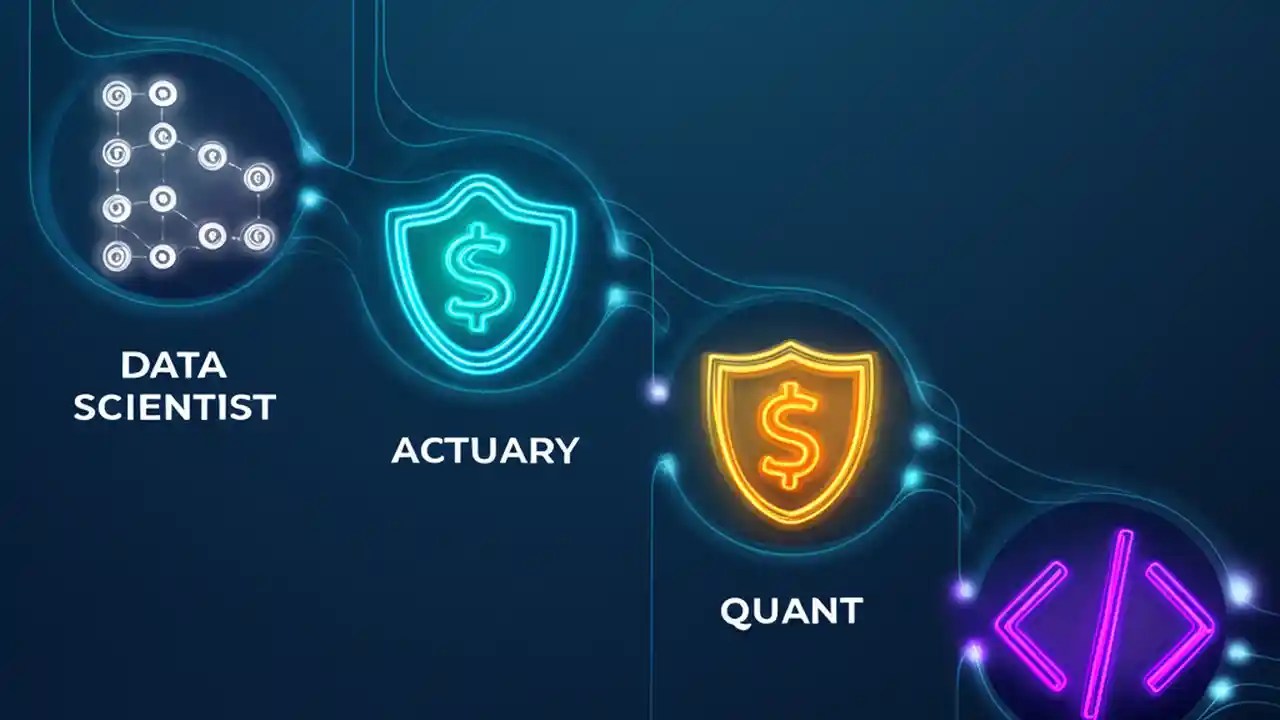 DATA SCIENTIST

$

ACTUARY

$

QUANT

</>