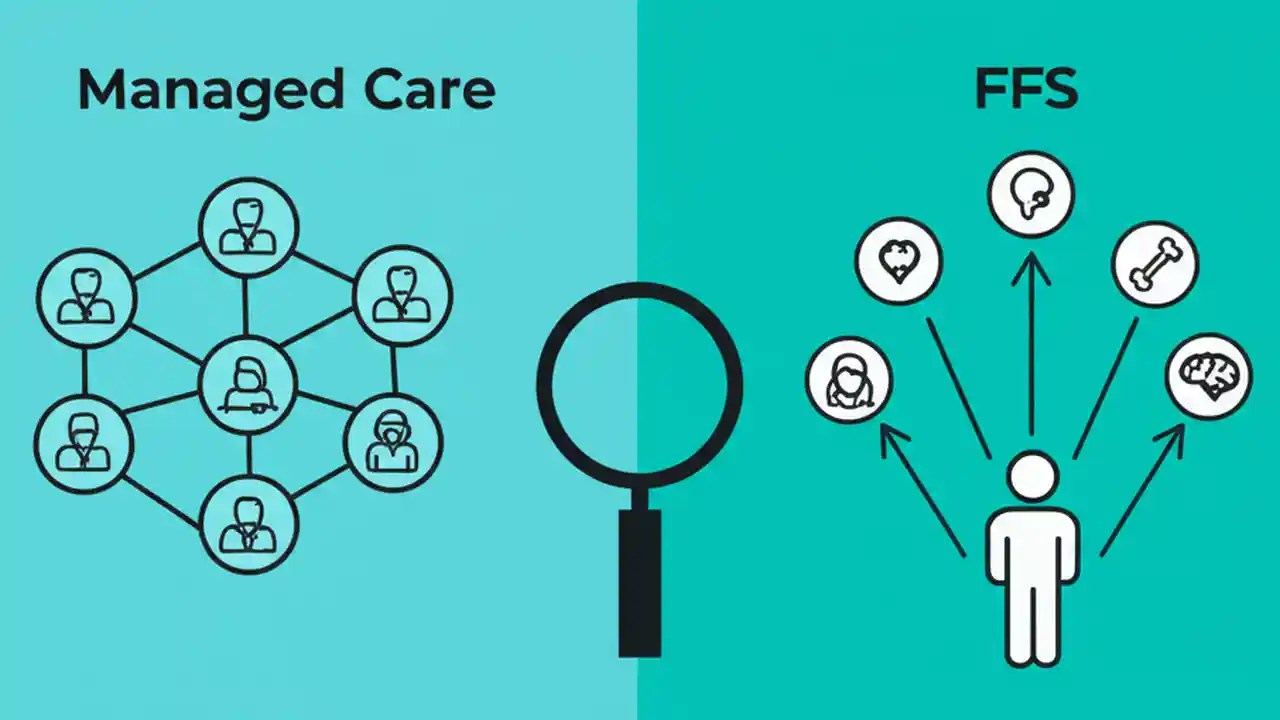 Managed Care

FFS