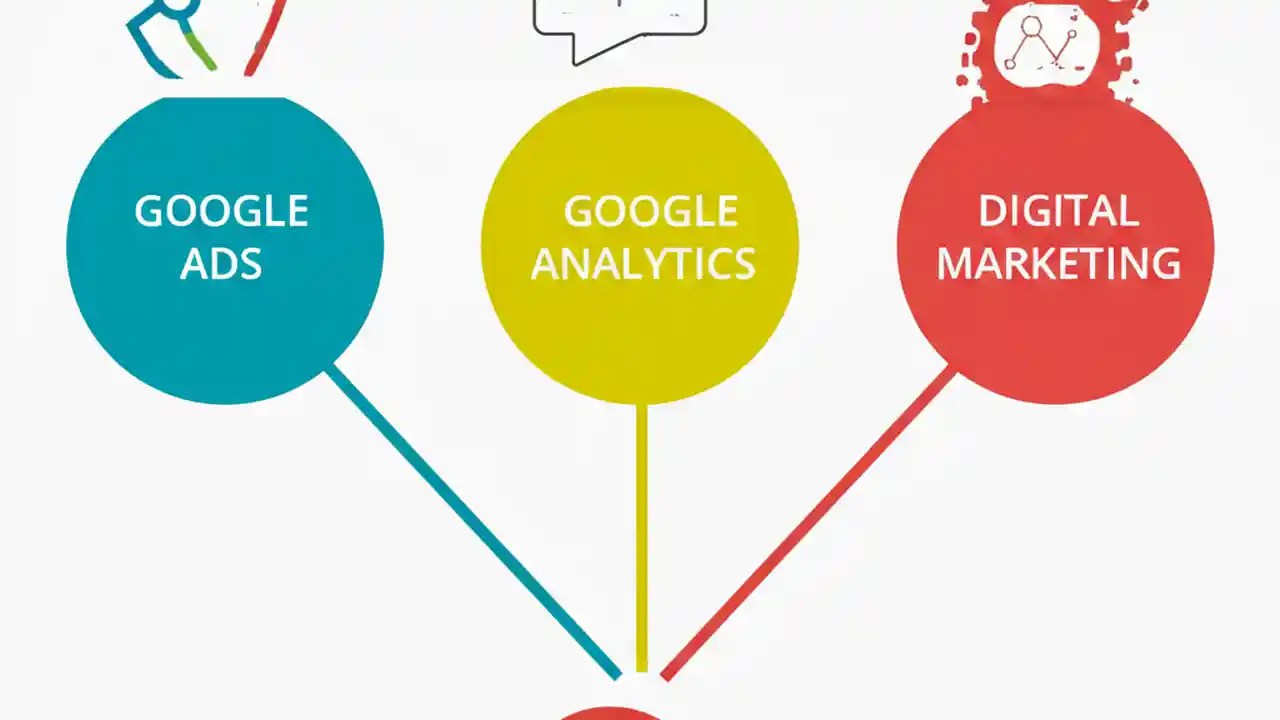 GOOGLE ADS

GOOGLE ANALYTICS

DIGITAL MARKETING