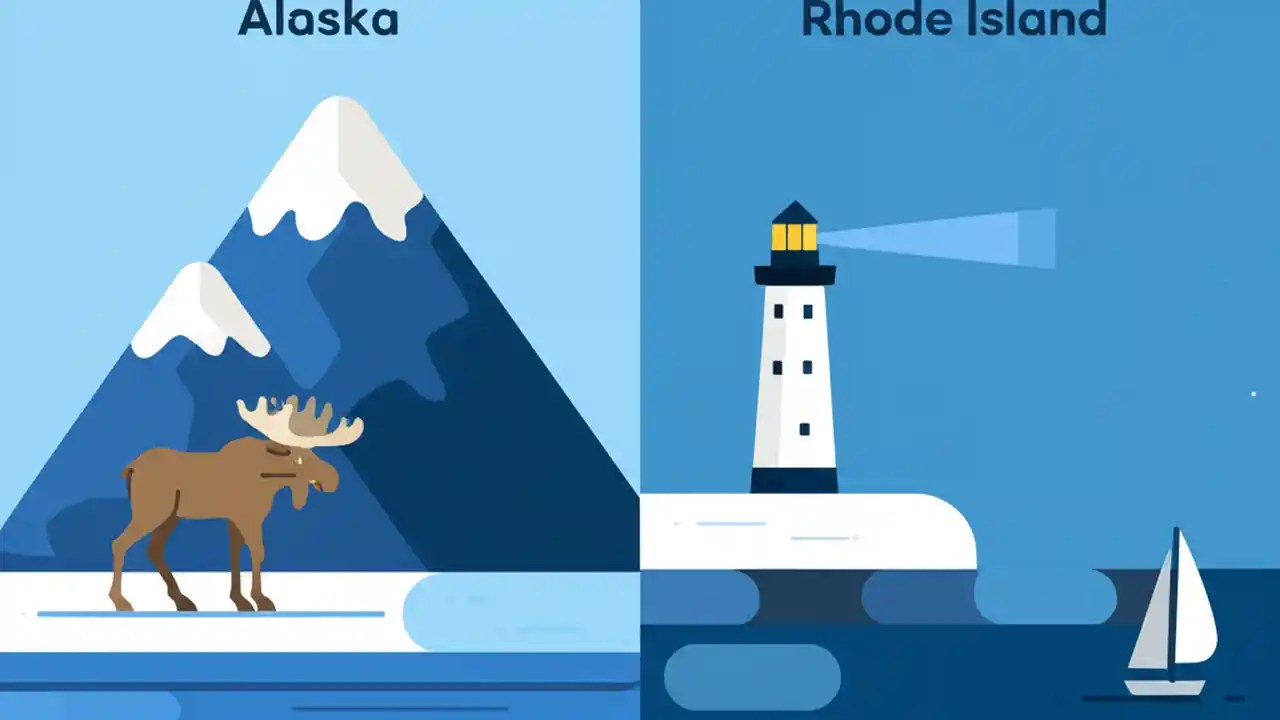 Alaska

Rhode Island