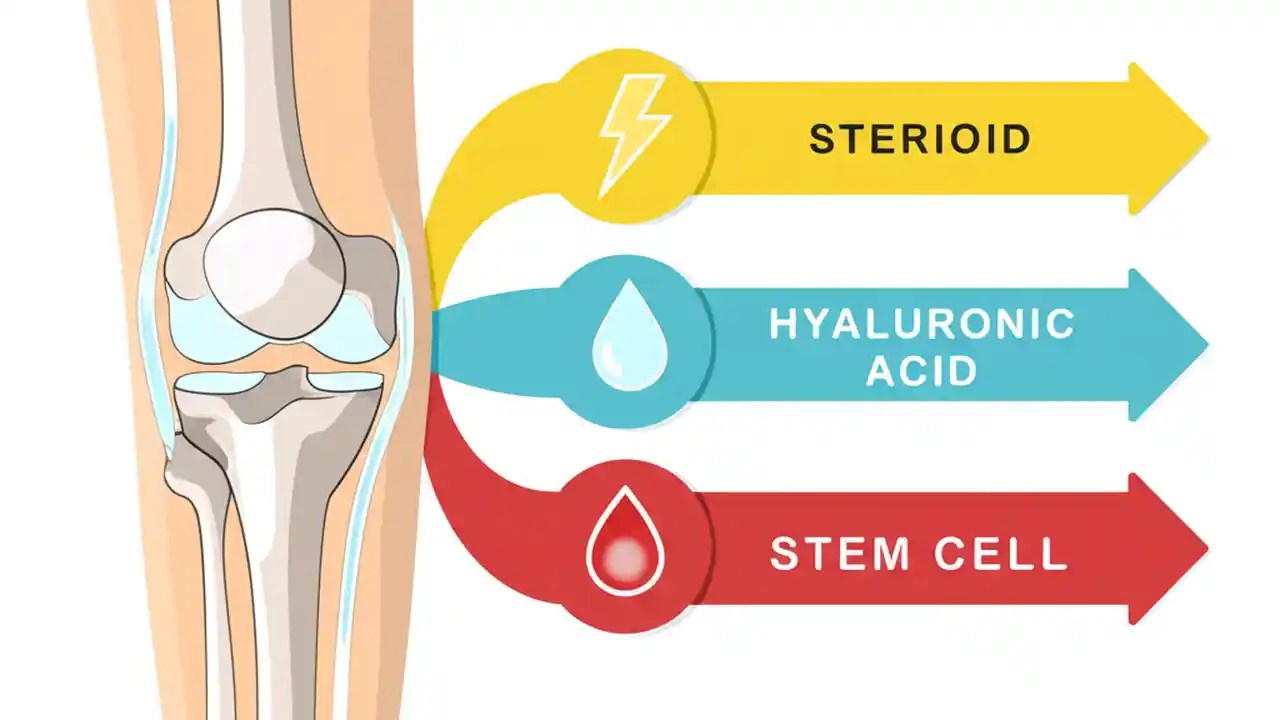 STERIOID

HYALURONIC ACID

STEM CELL