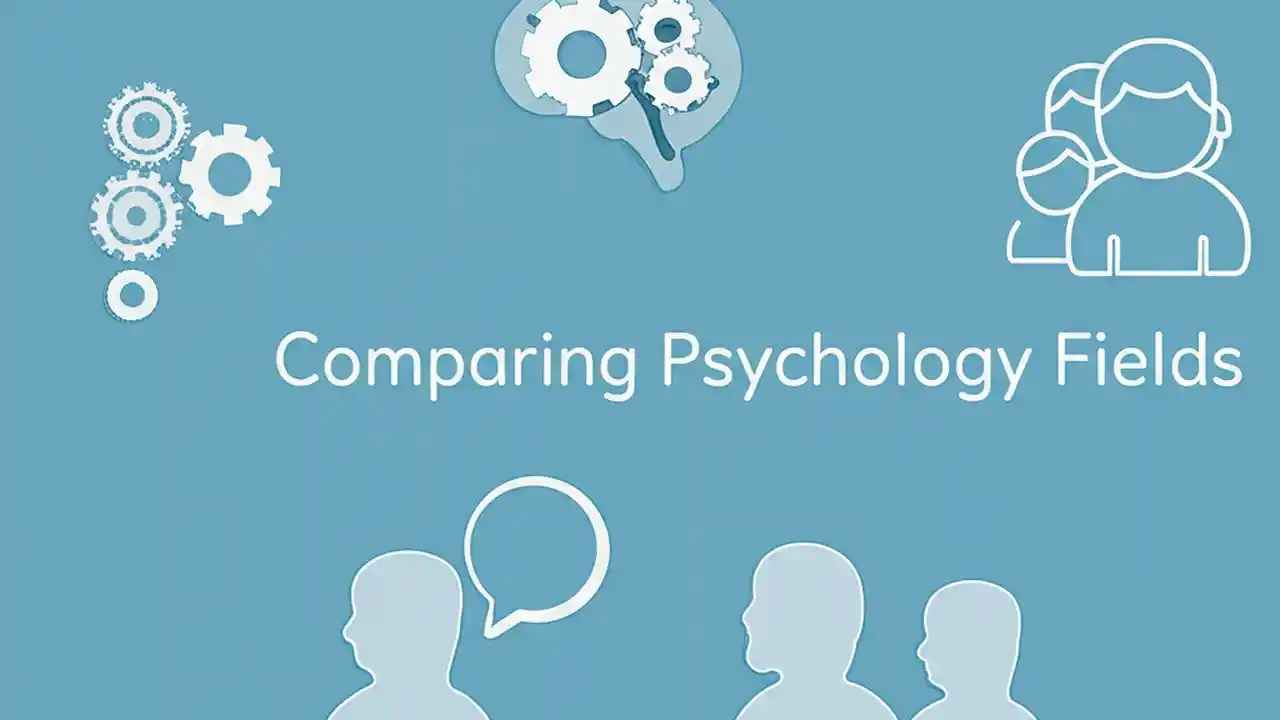 Comparing Psychology Fields