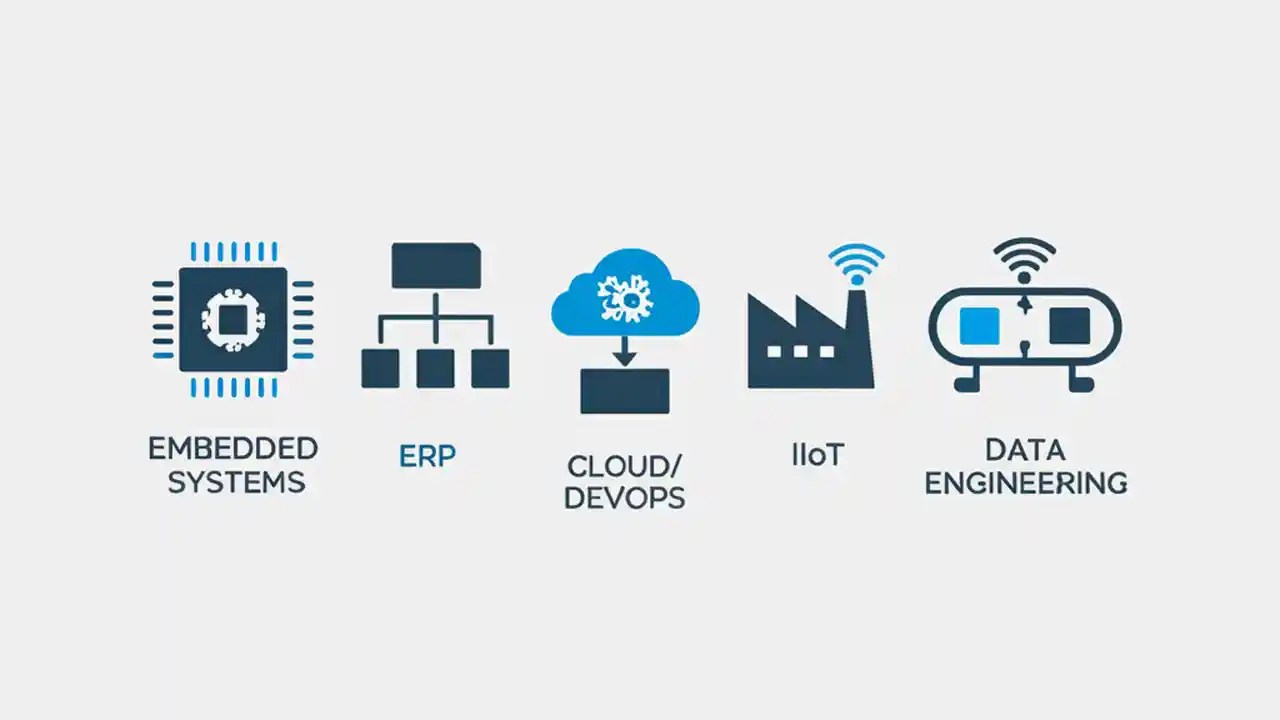 EMBEDDED SYSTEMS

ERP

CLOUD/ DEVOPS

IIoT

DATA ENGINEERING