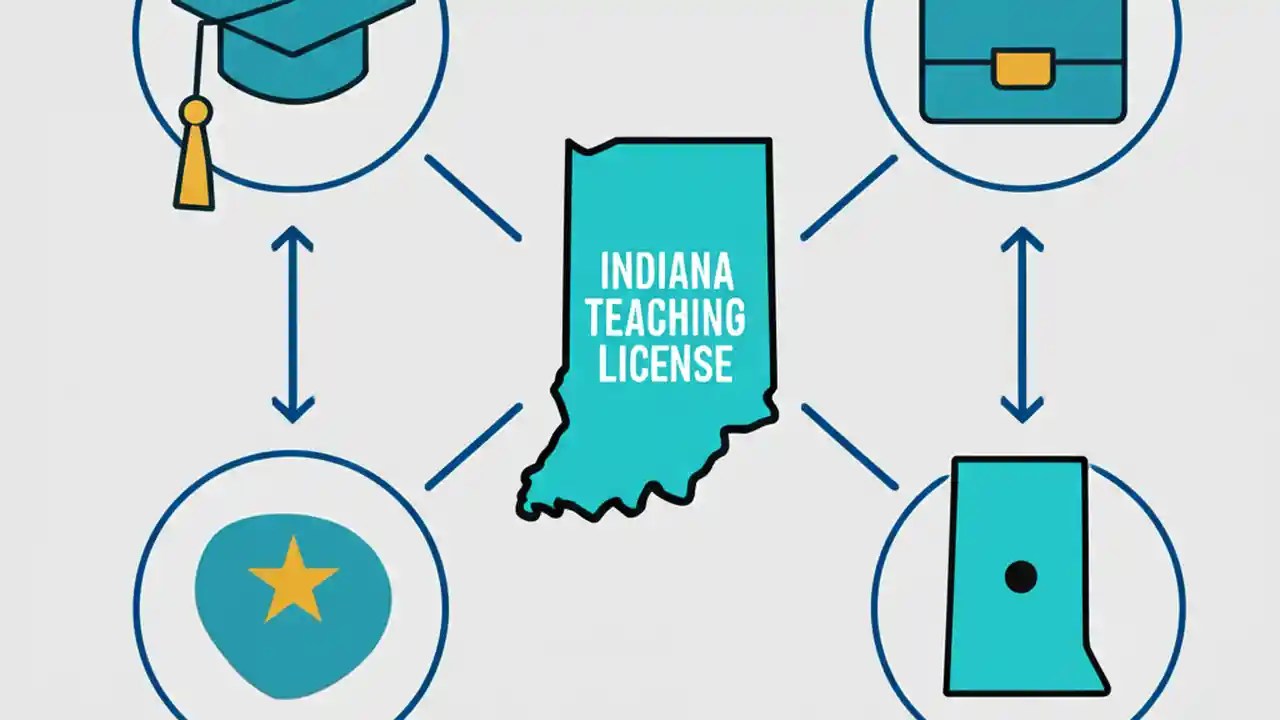 INDIANA TEACHING LICENSE