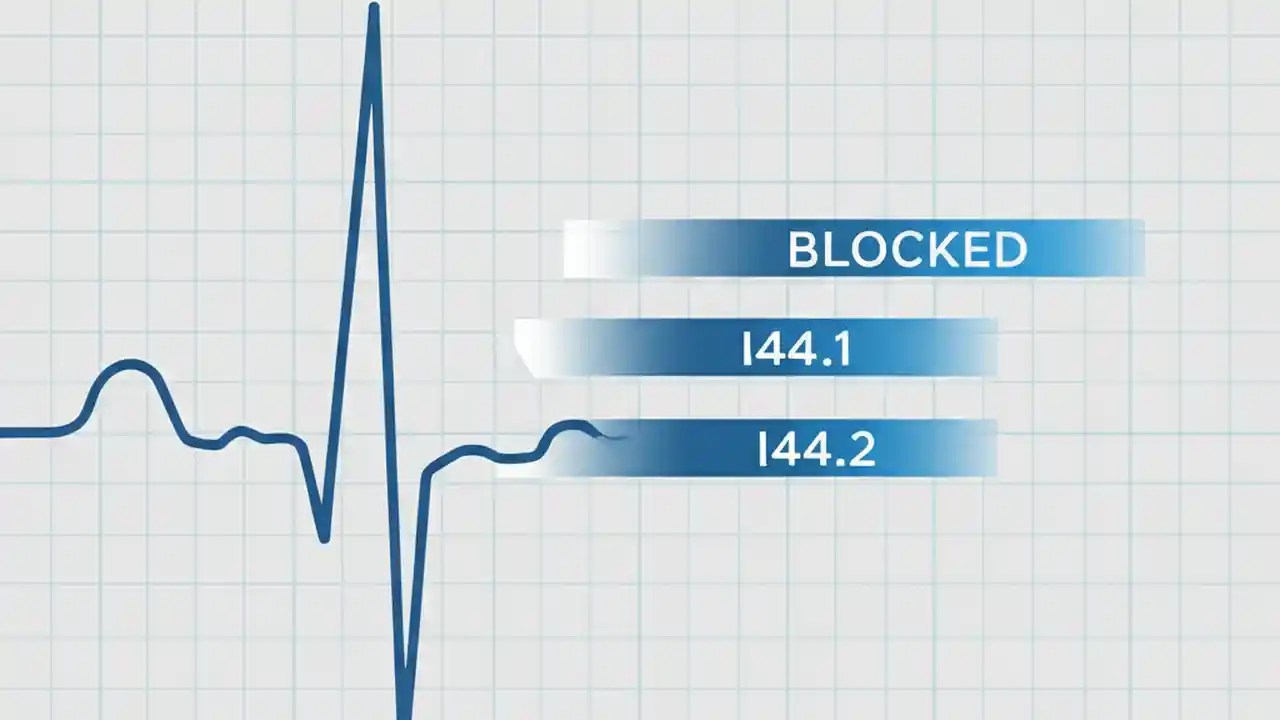 BLOCKED

I44.1

I44.2