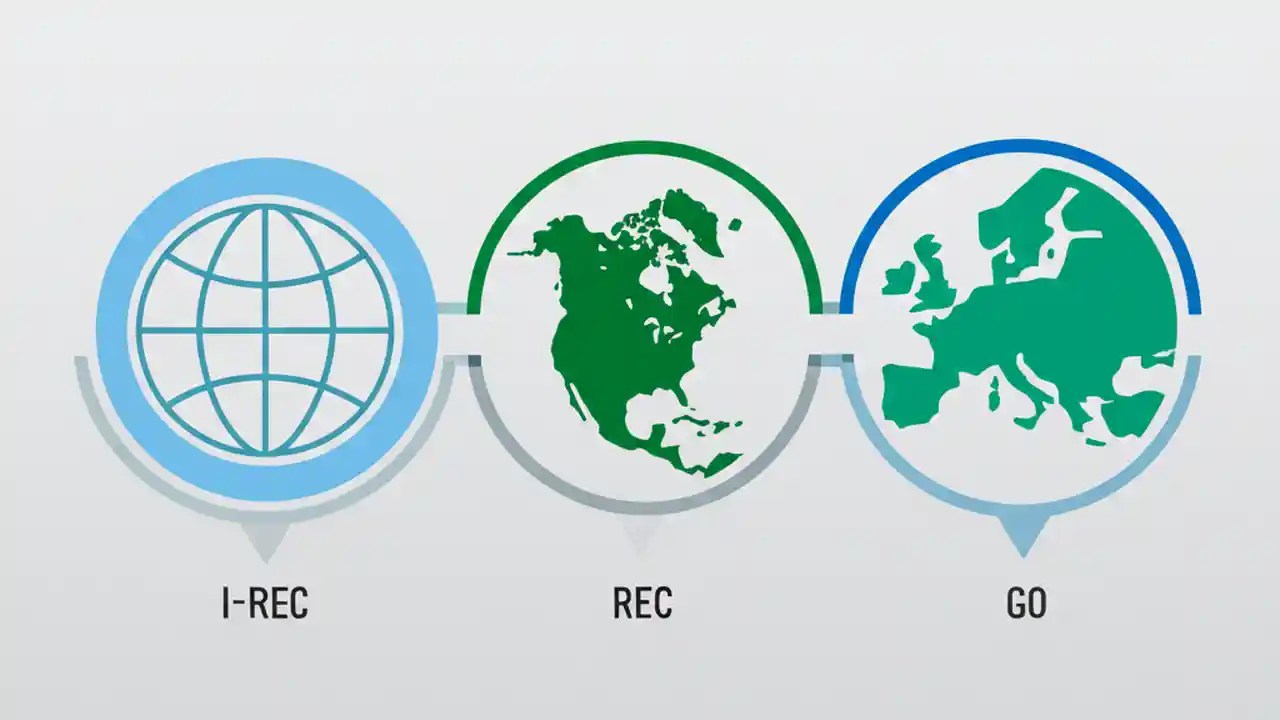 I-REC

REC

GO