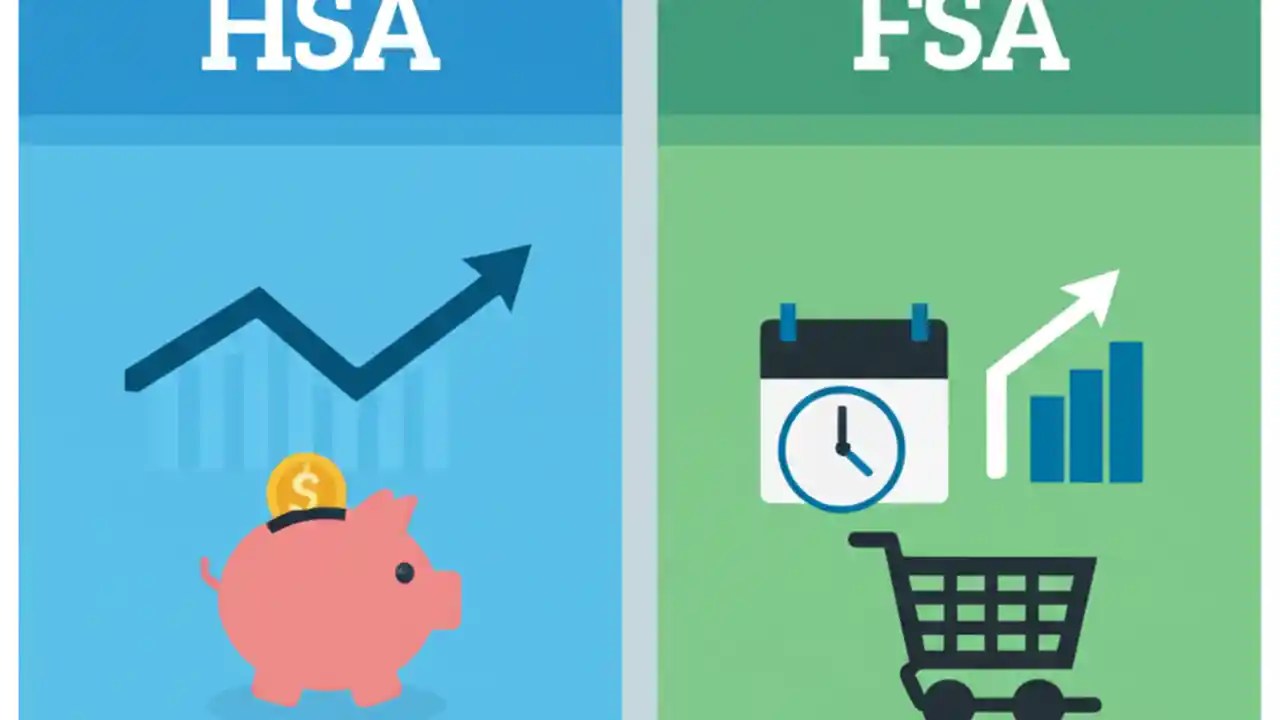 HSA

FSA

$