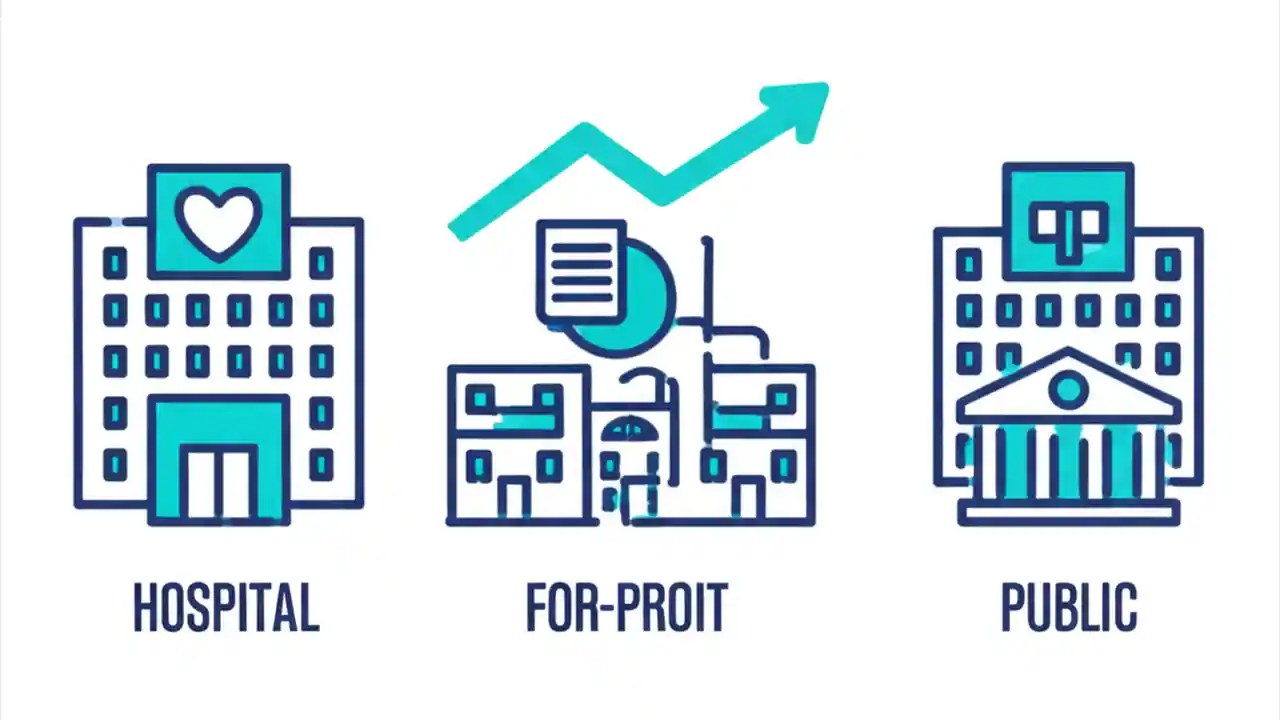 HOSPITAL

FOR-PROIT

PUBLIC