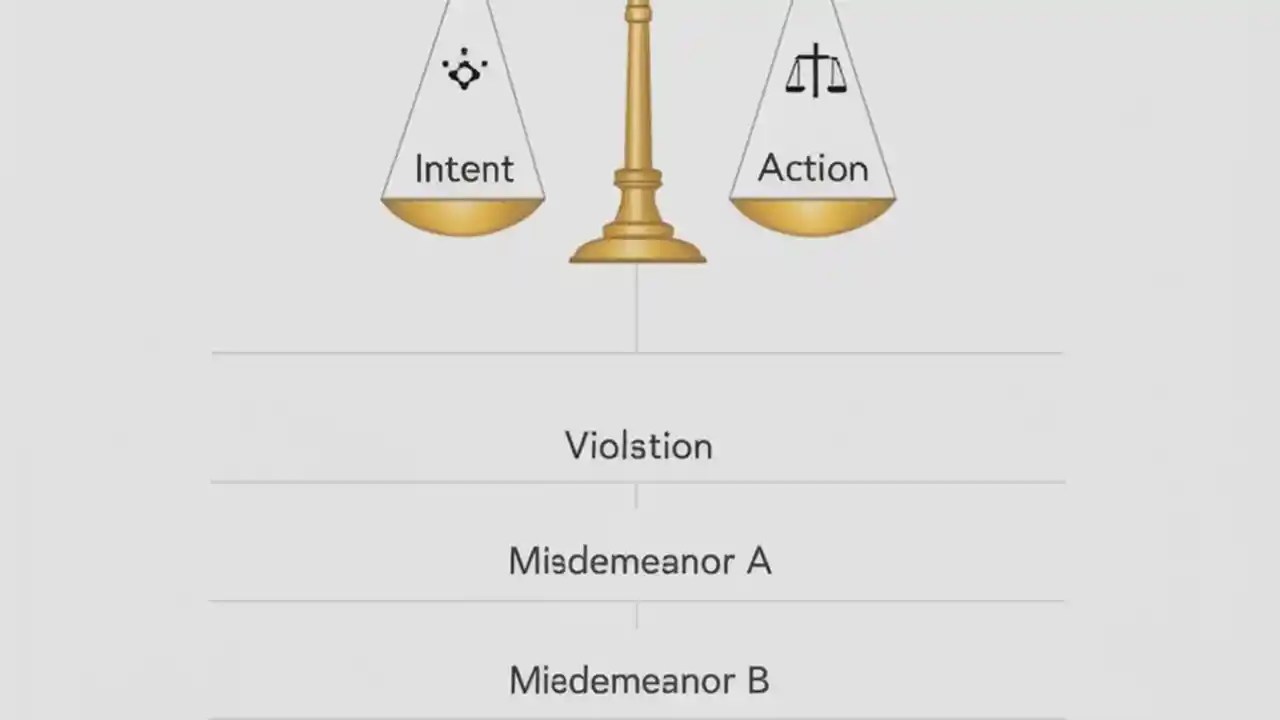 Intent

Action

Violstion

Misdemeanor A

Miedemeanor B