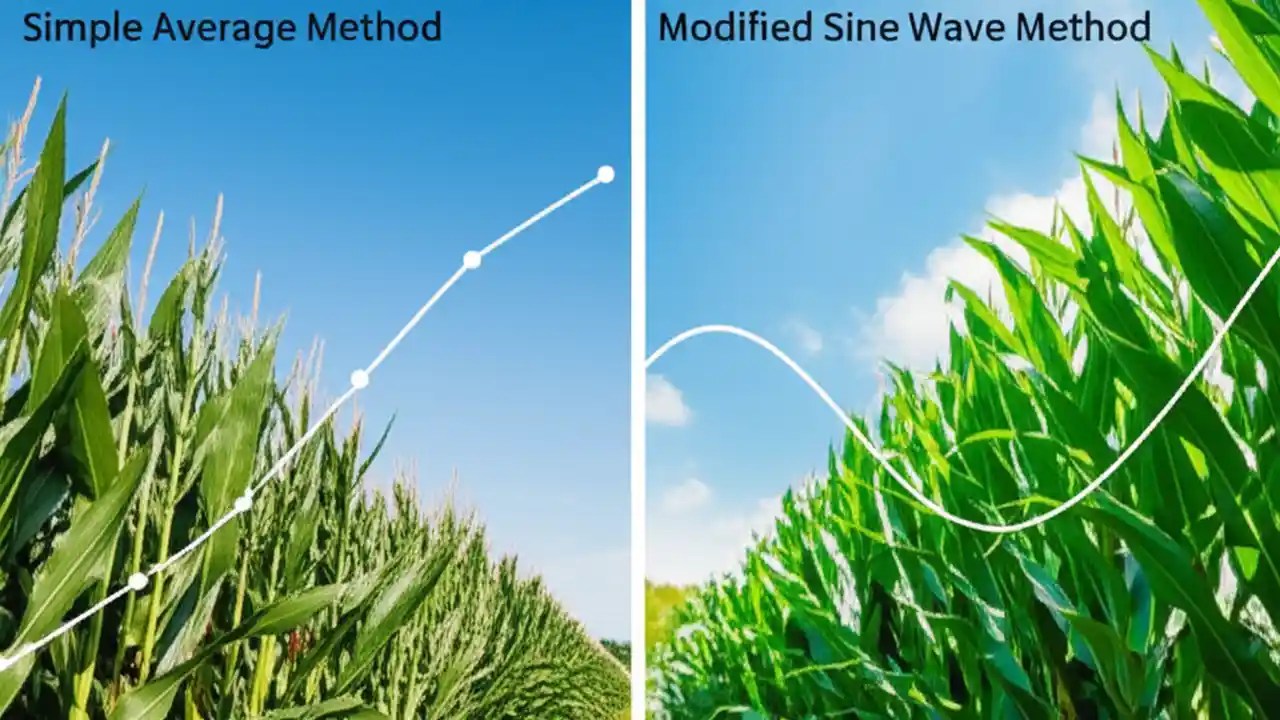 Simple Average Method

Modified Sine Wave Method