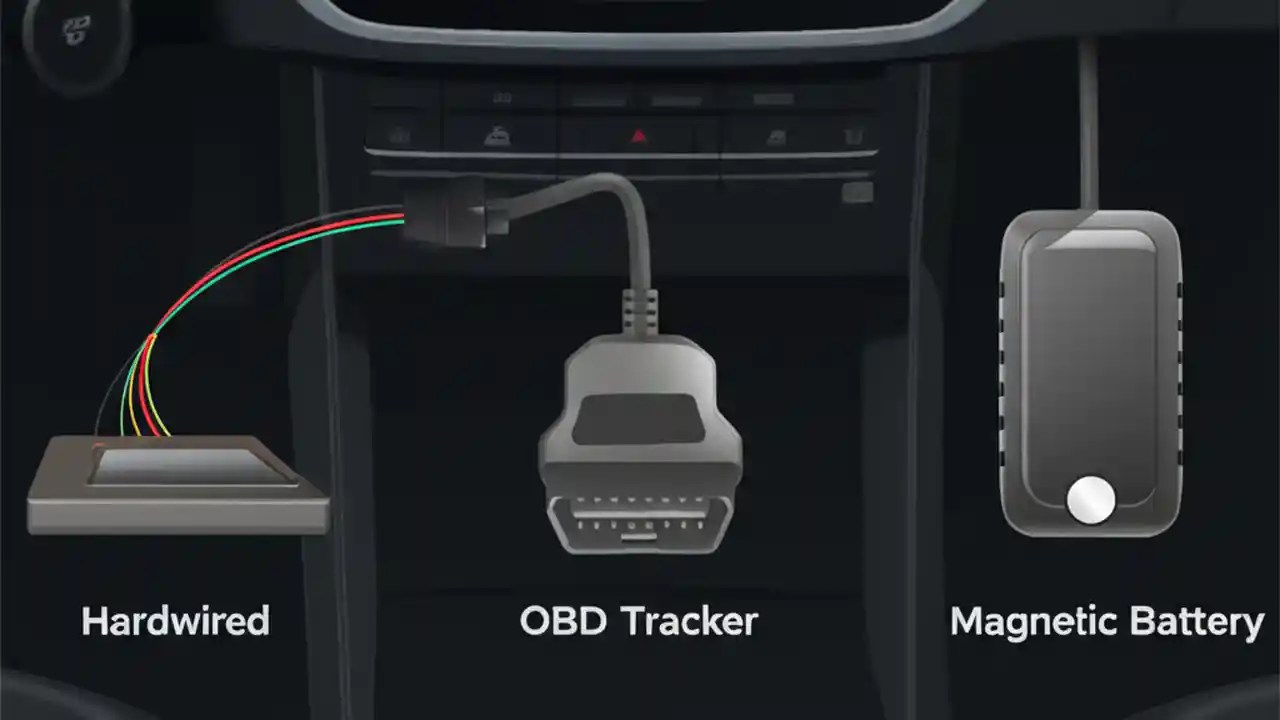 Hardwired

OBD Tracker

Magnetic Battery