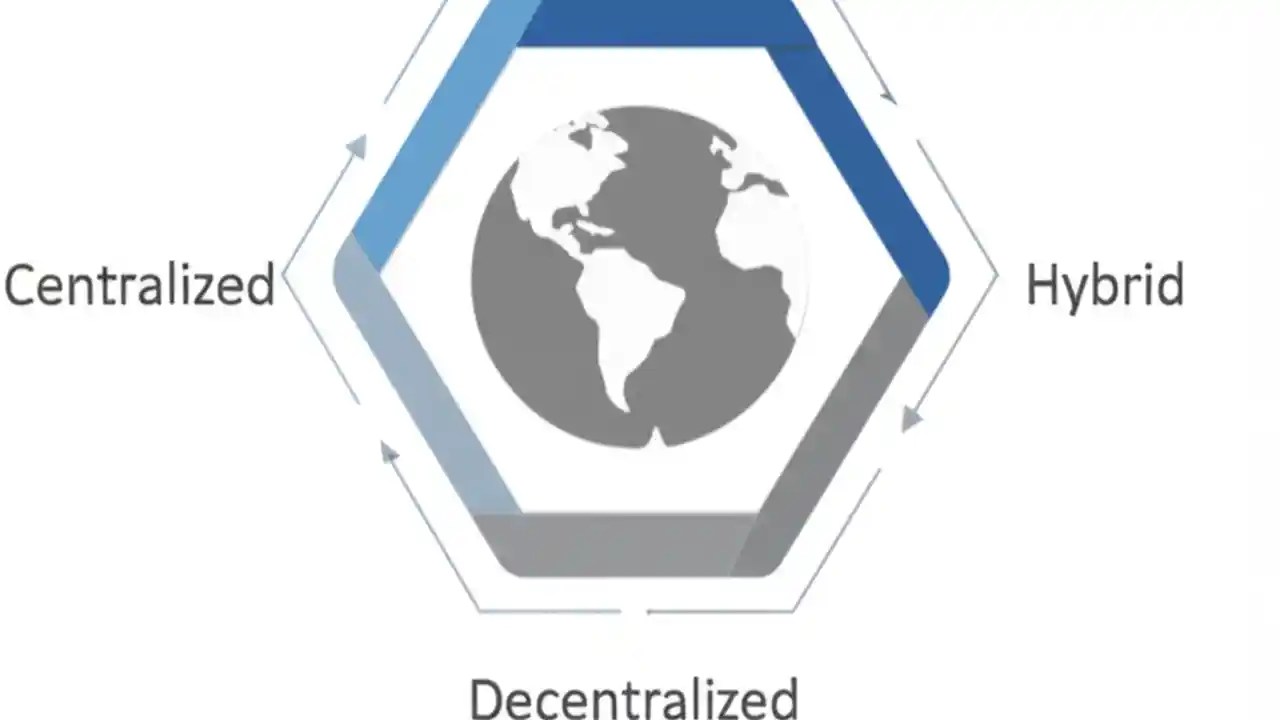 Centralized

Hybrid

Decentralized