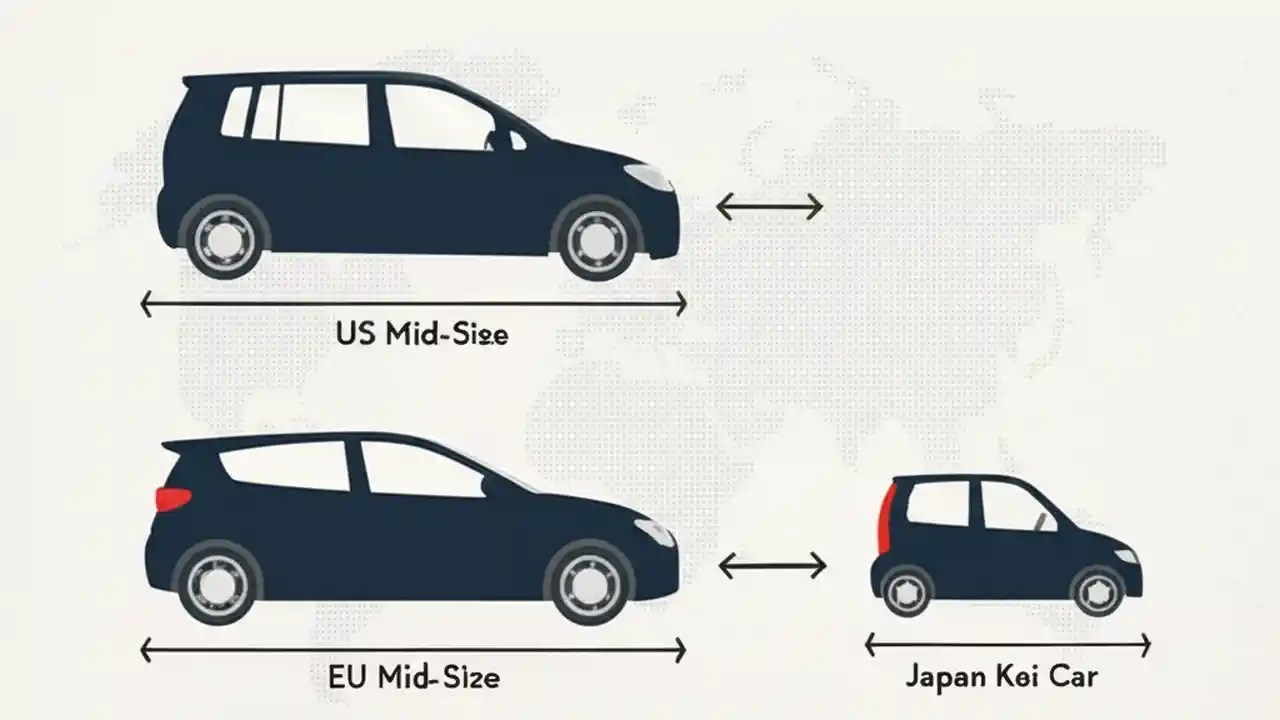 US Mid-Size

EU Mid-Size

Japan Kei Car