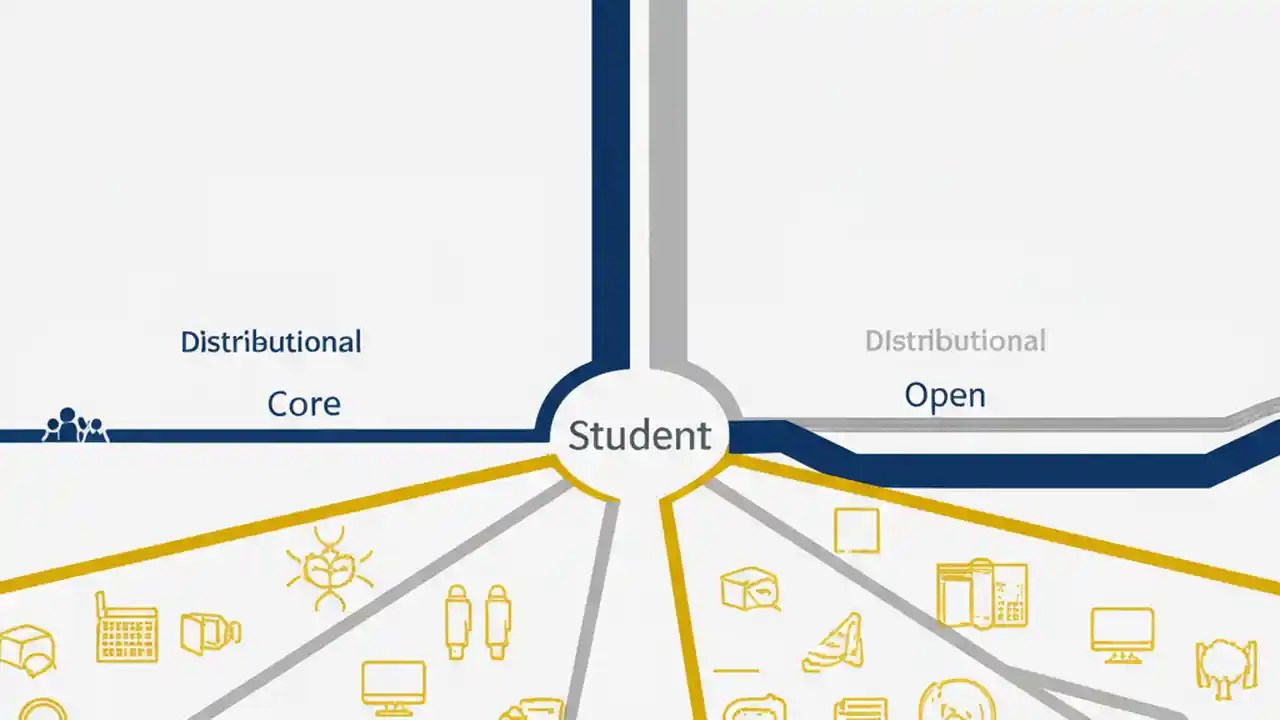 Distributional

Core

Student

Distributional

Open