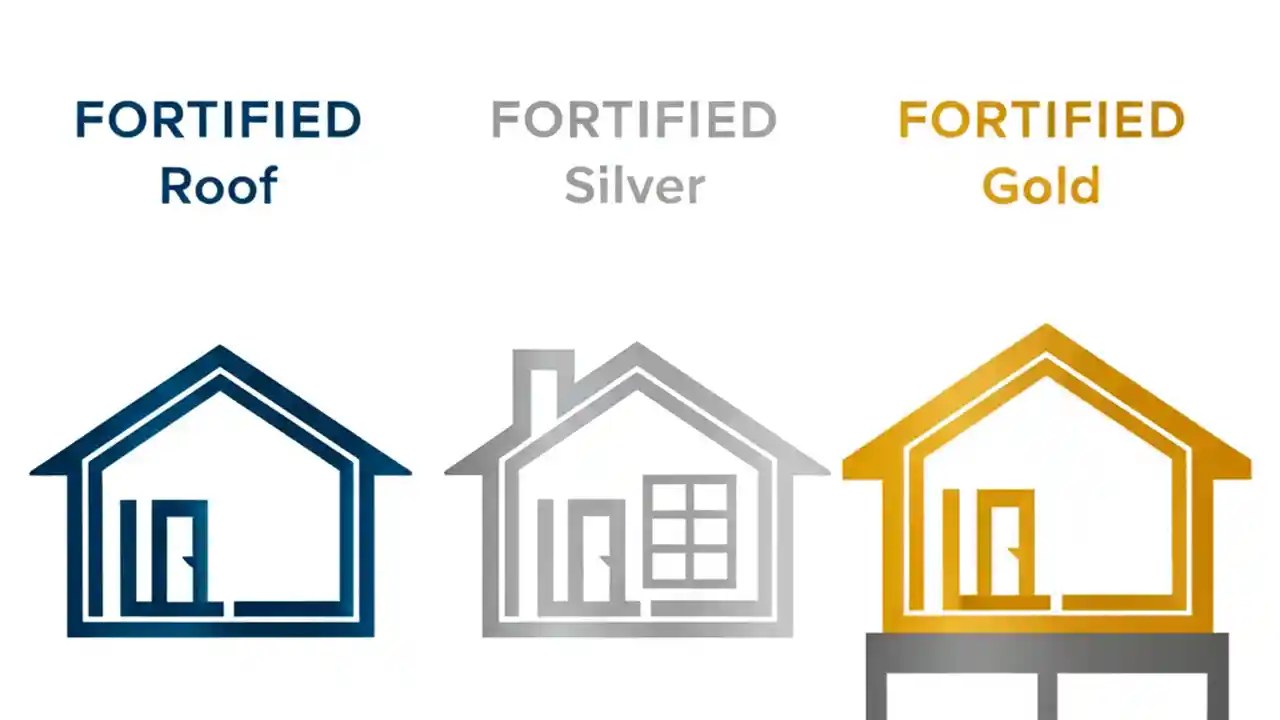 FORTIFIED
Roof

FORTIFIED
Silver

FORTIFIED
Gold