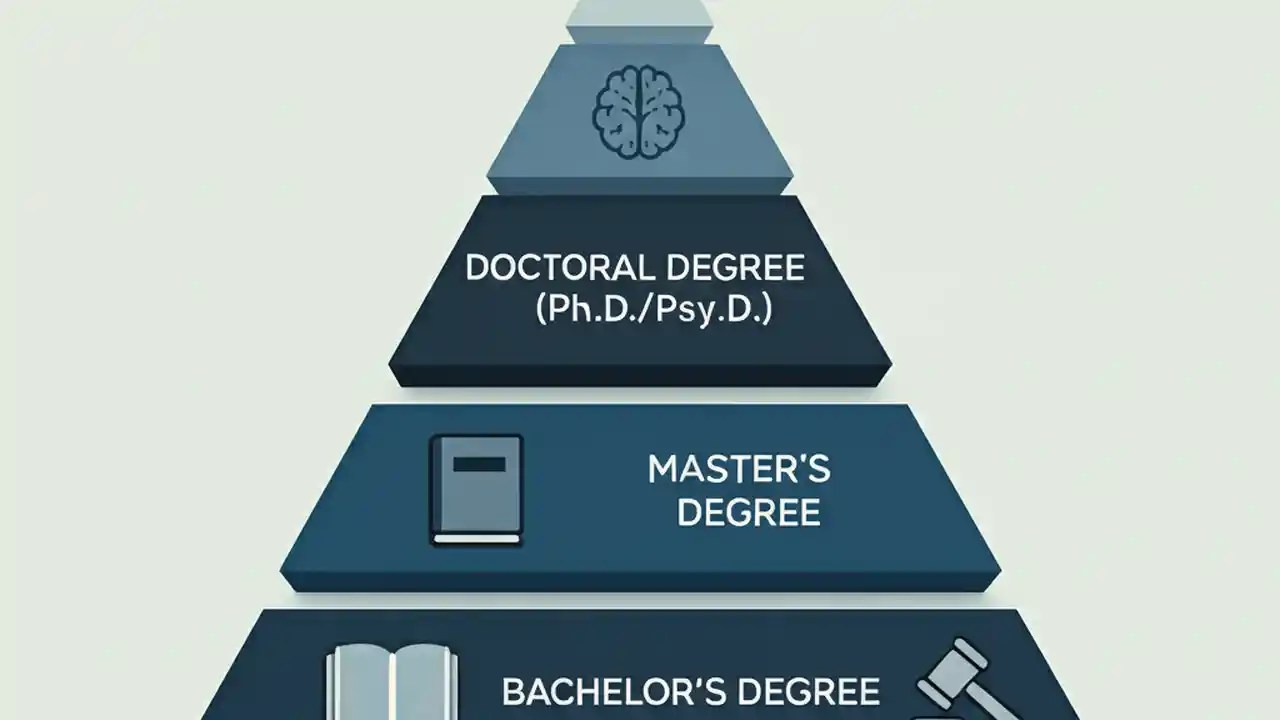 DOCTORAL DEGREE
(Ph.D./Psy.D.)

MASTER'S DEGREE

BACHELOR'S DEGREE