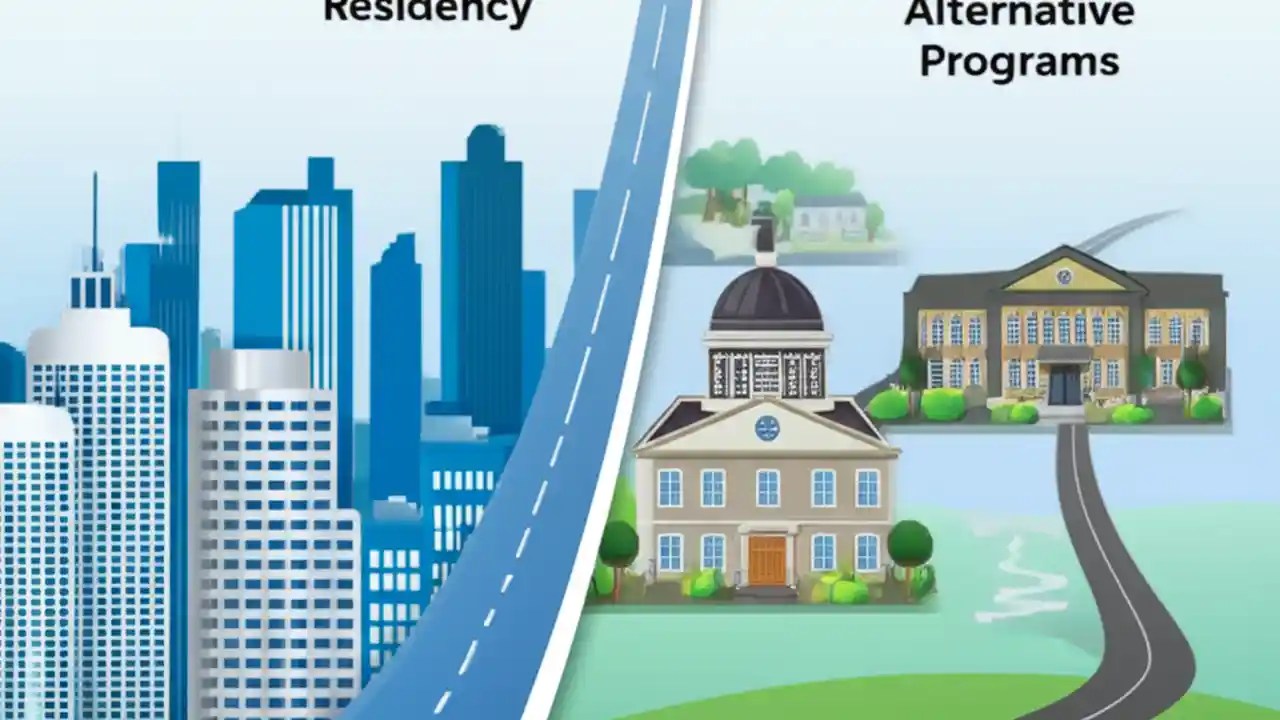 Residency

Alternative Programs