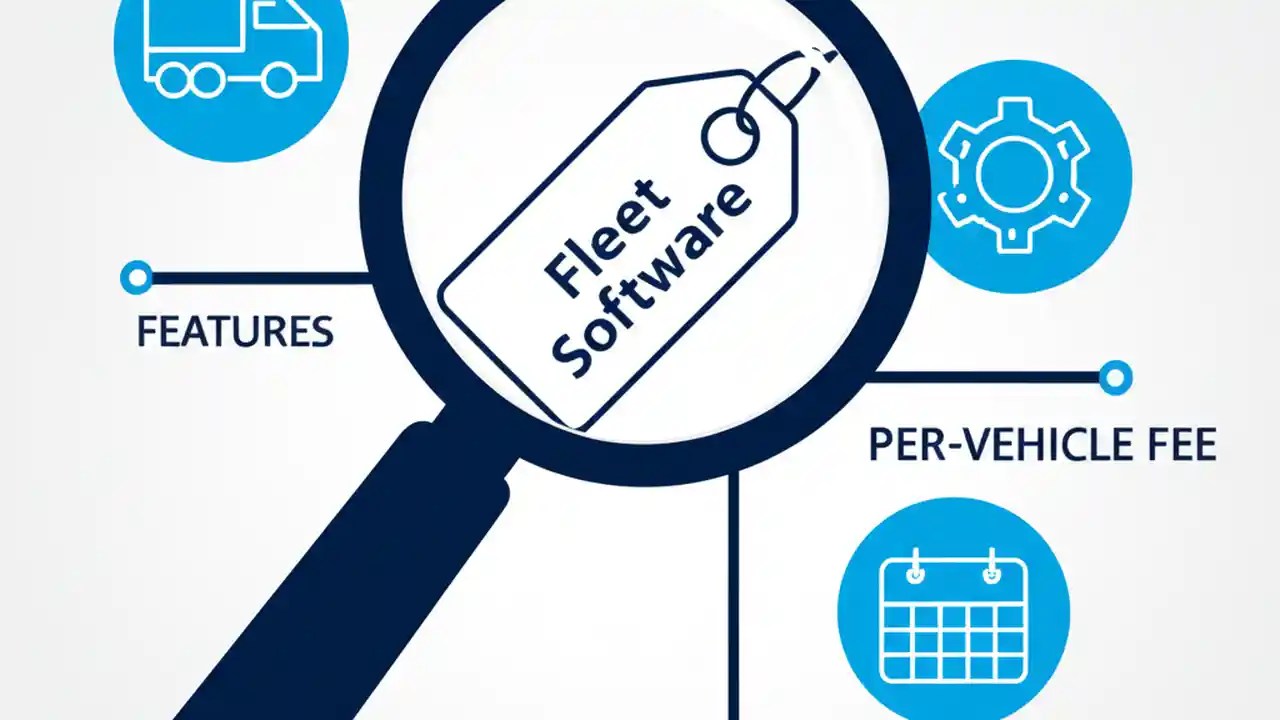 Fleet Software

FEATURES

PER-VEHICLE FEE