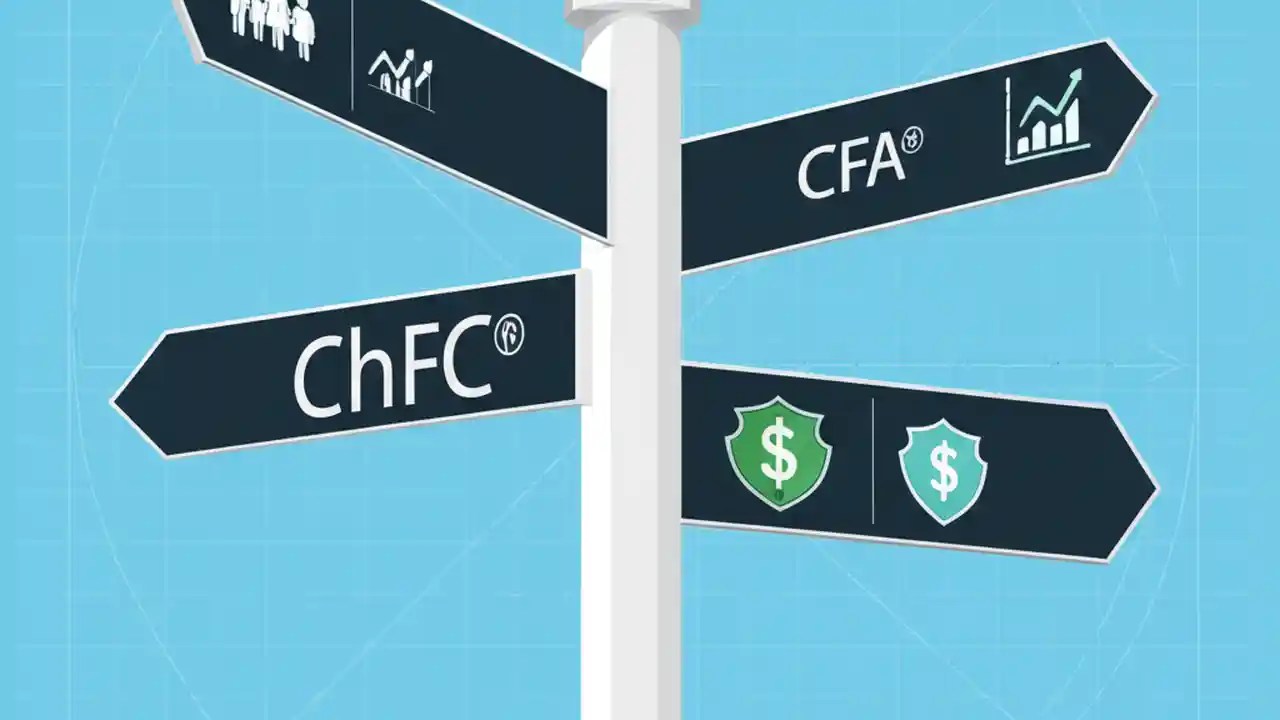 CFA®

ChFC®

$

$