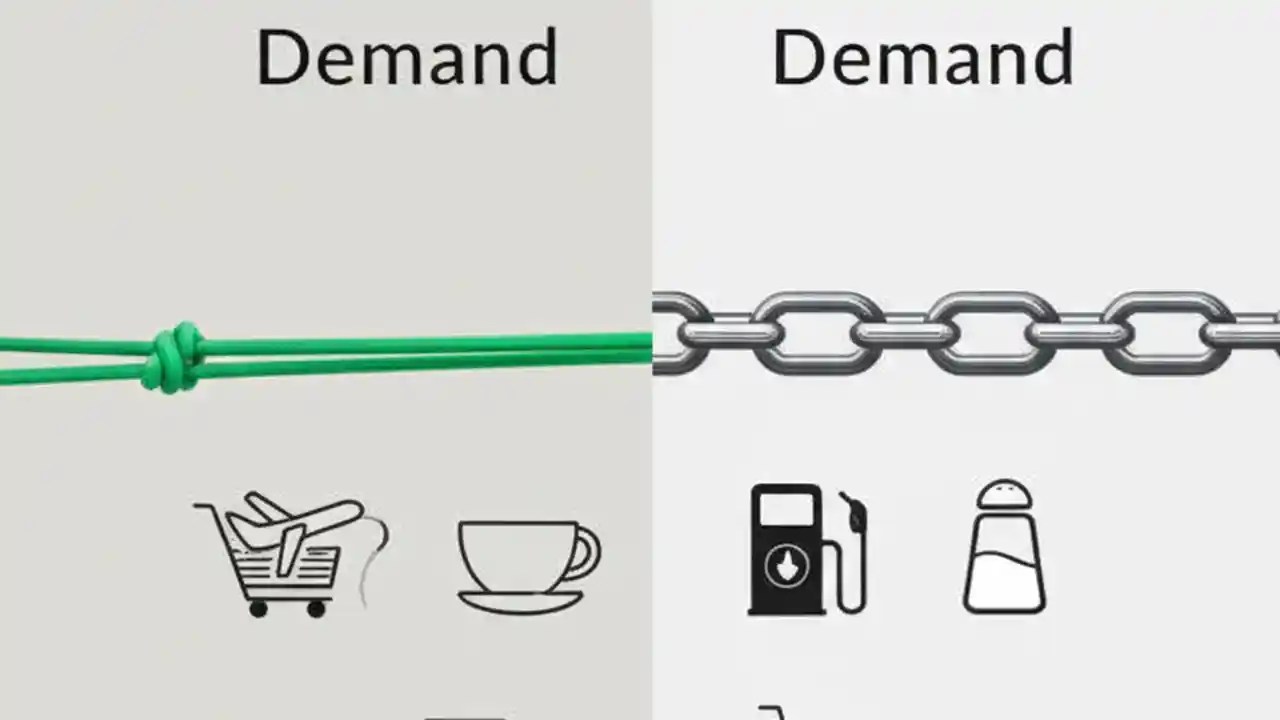 Demand

Demand