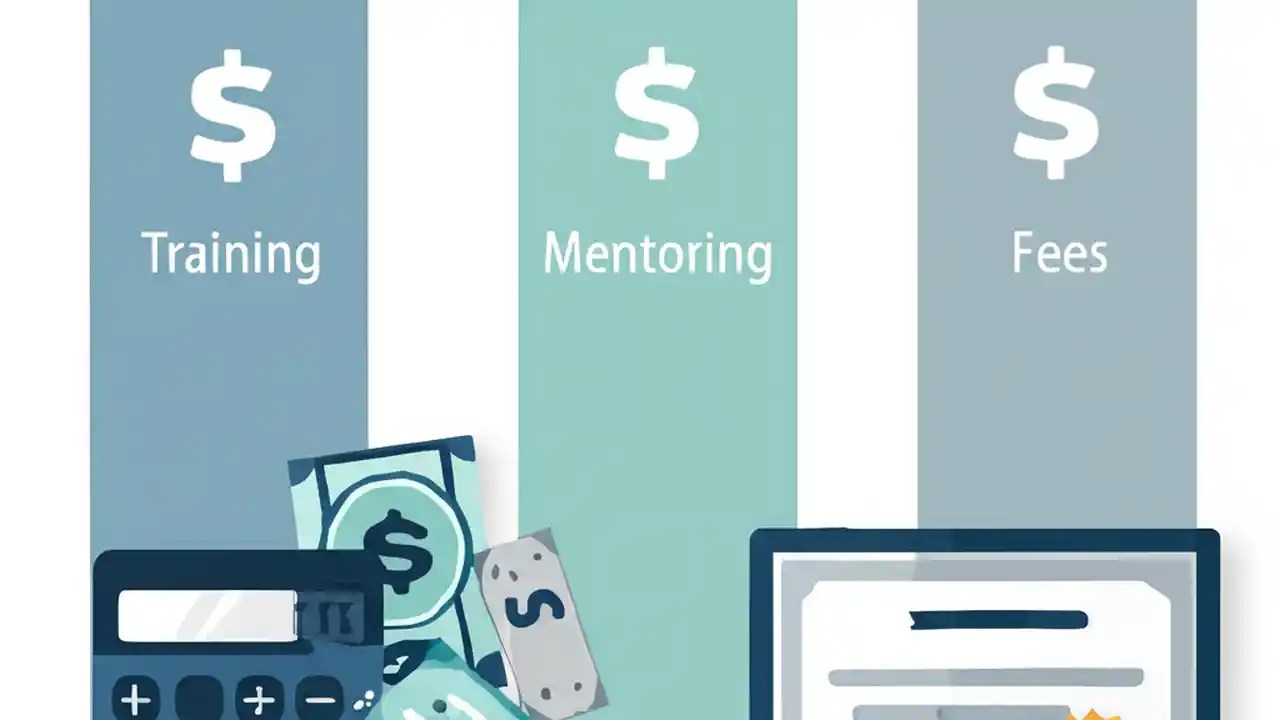 $
Training

$
Mentoring

$
Fees

$

$

+ + −