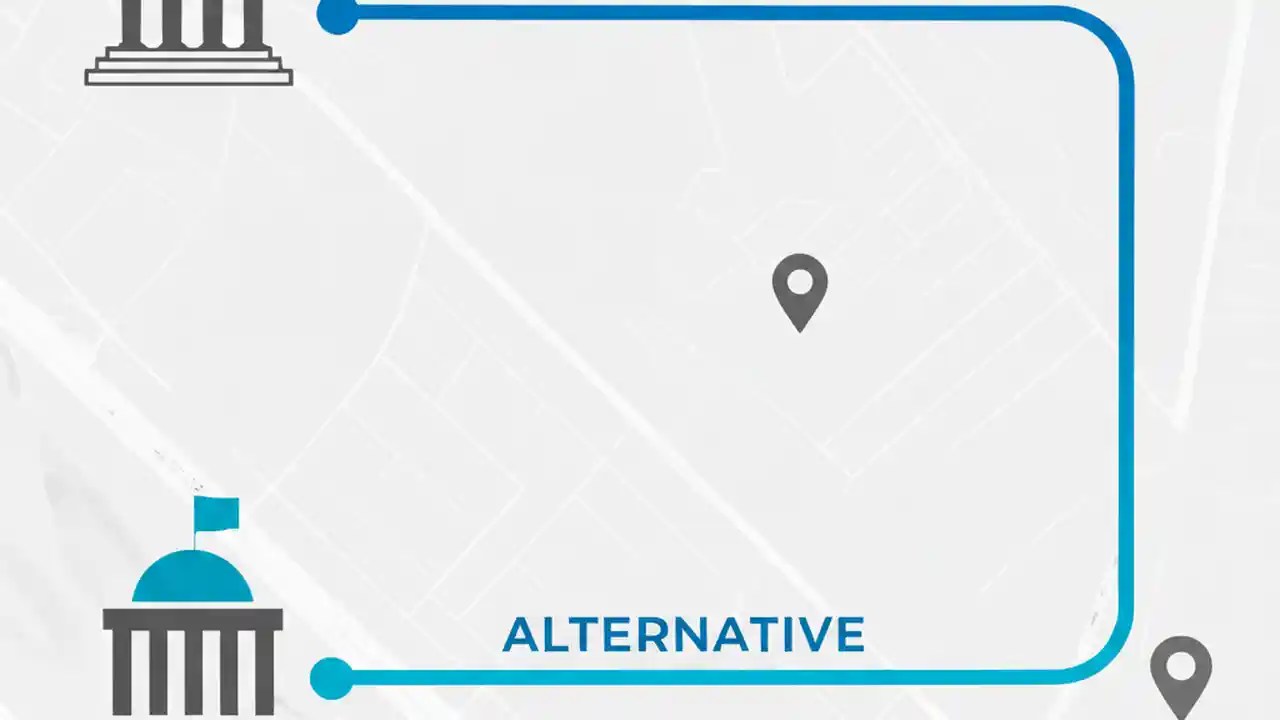 ALTERNATIVE