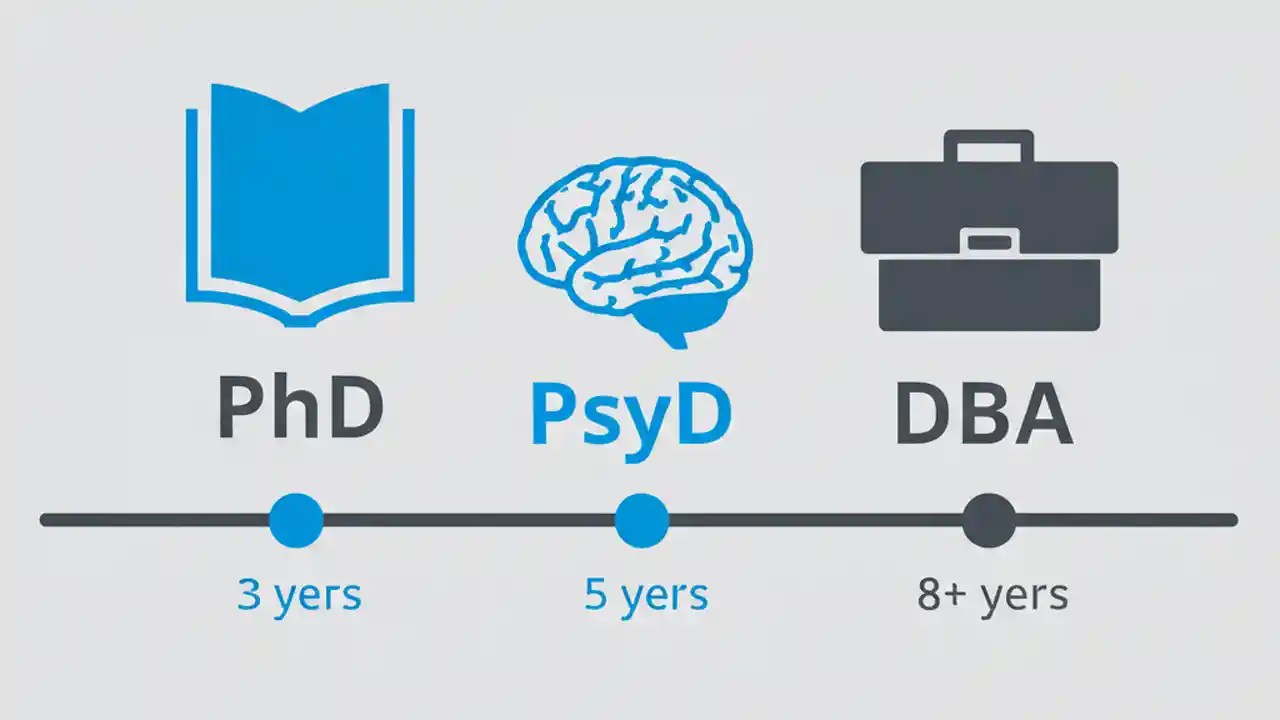 PhD
PsyD
DBA

3 yers
5 yers
8+ yers