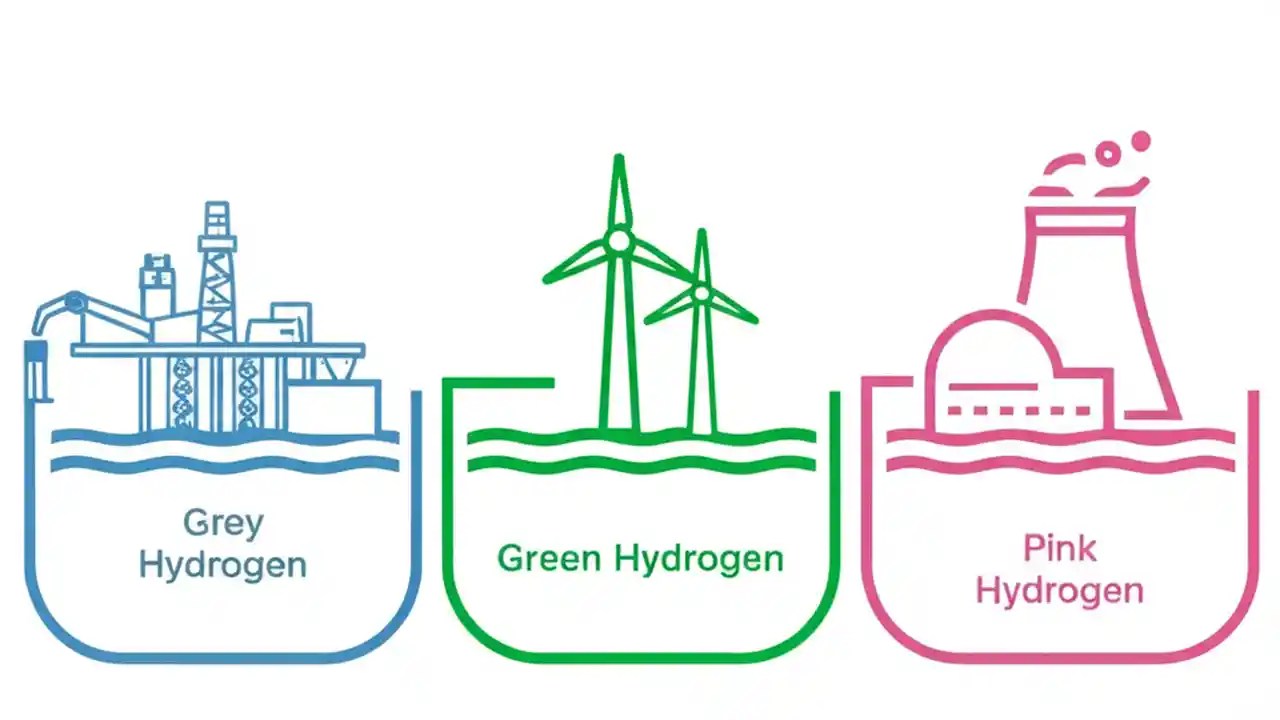 Grey Hydrogen

Green Hydrogen

Pink Hydrogen