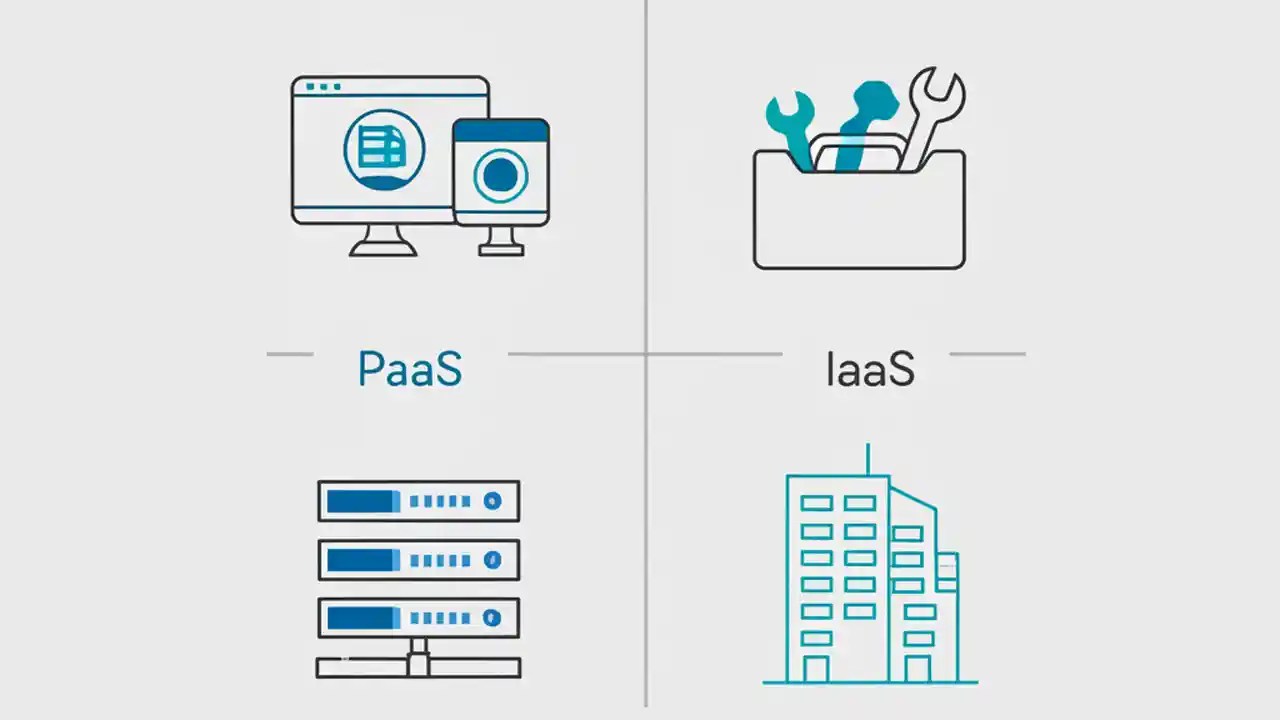 PaaS

IaaS