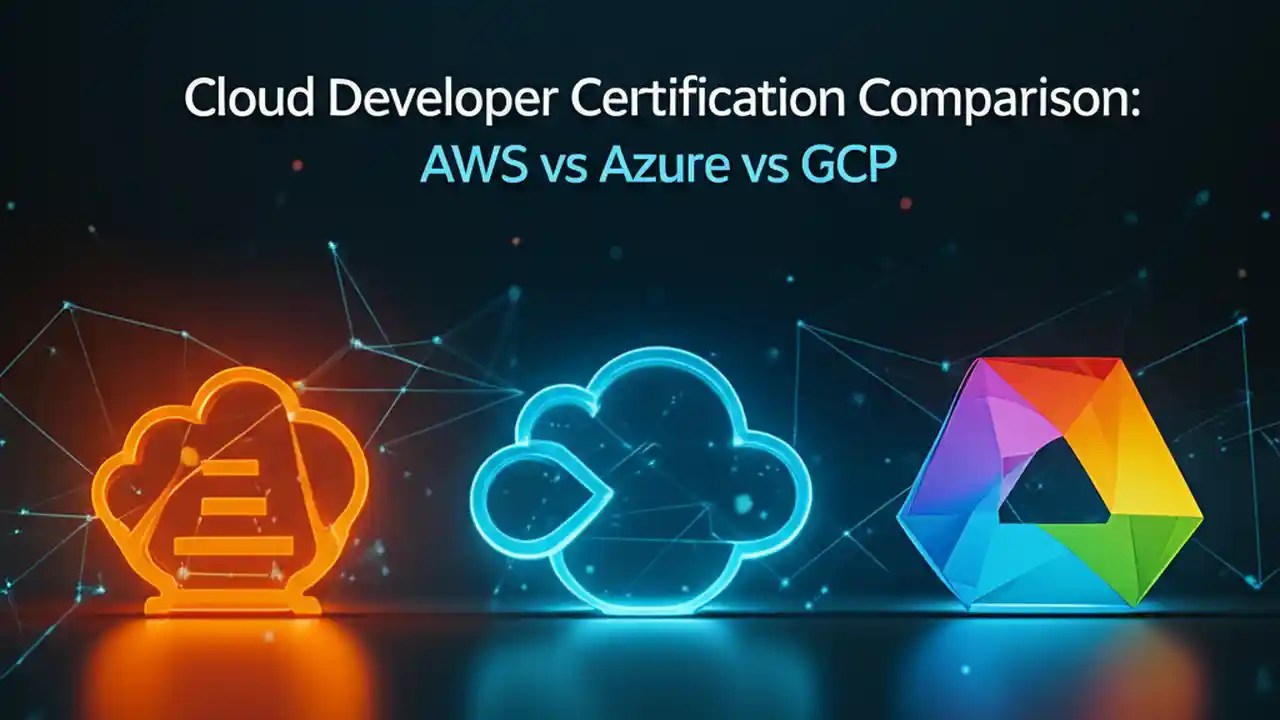 Cloud Developer Certification Comparison:
AWS vs Azure vs GCP