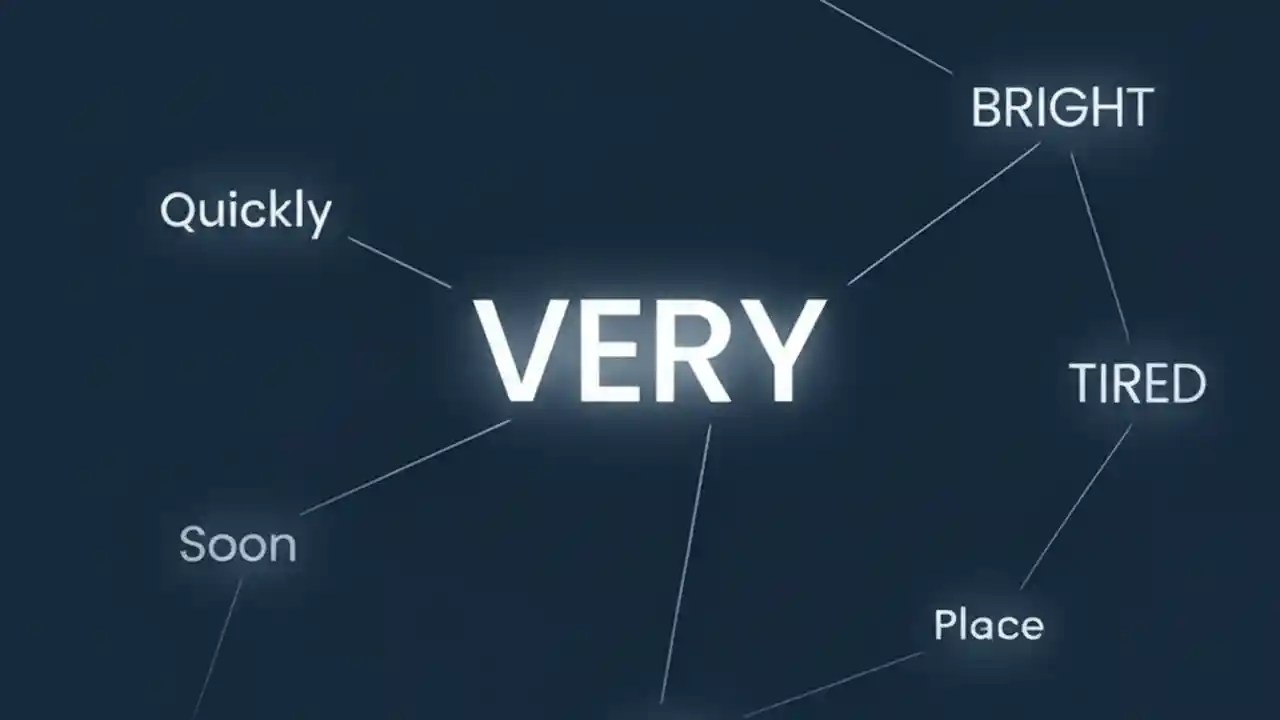 BRIGHT

Quickly

VERY

TIRED

Soon

Place