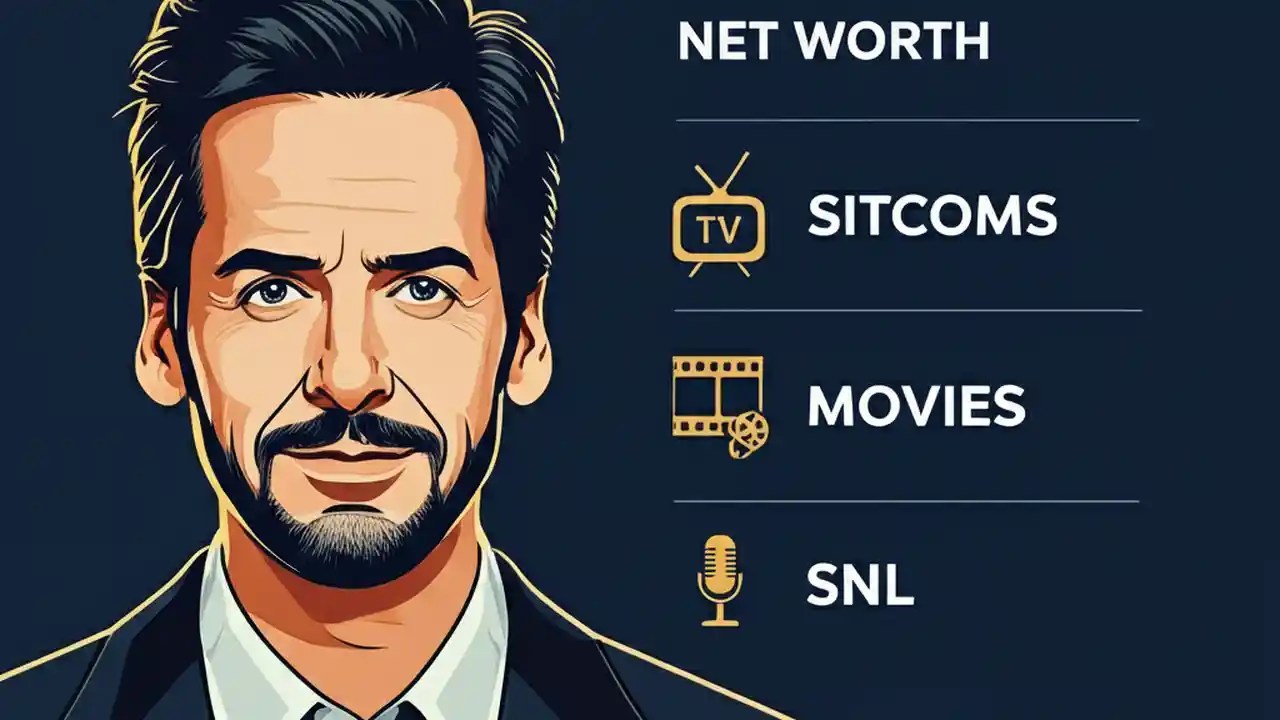 NET WORTH

TV

SITCOMS

MOVIES

SNL