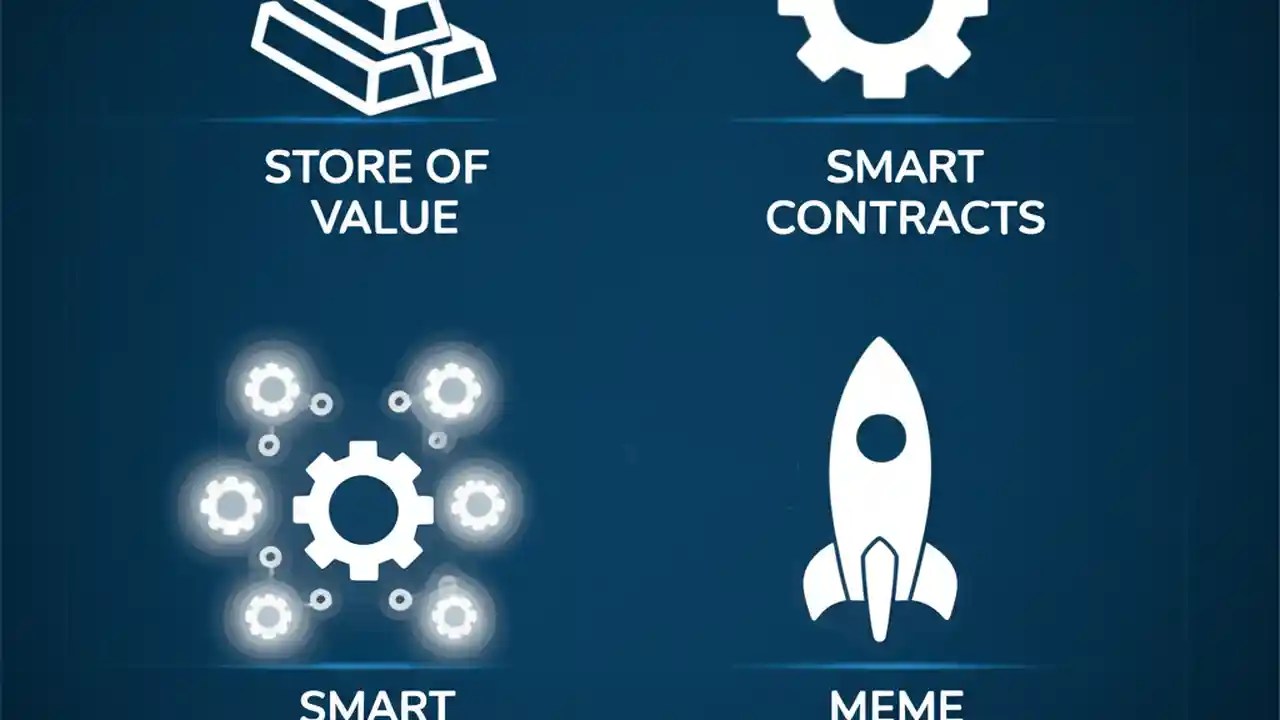 STORE OF VALUE

SMART CONTRACTS

SMART

MEME