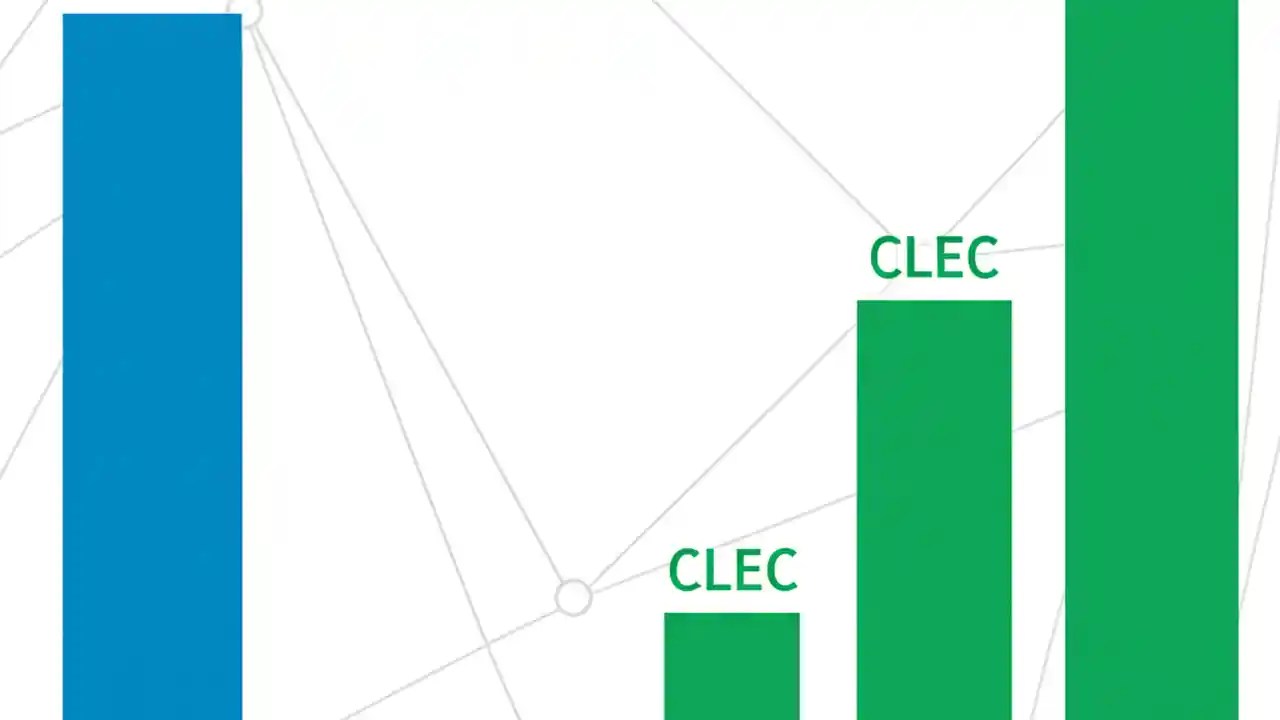 CLEC

CLEC