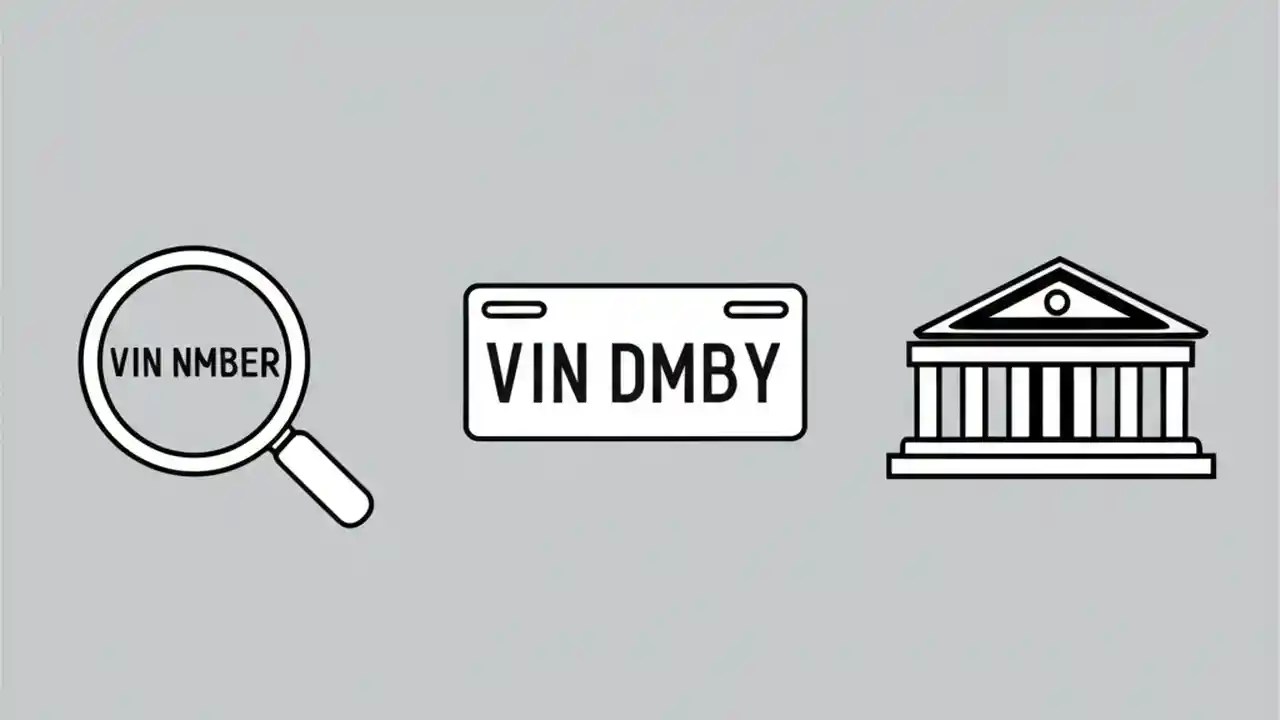 VIN NMBER

VIN DMBY