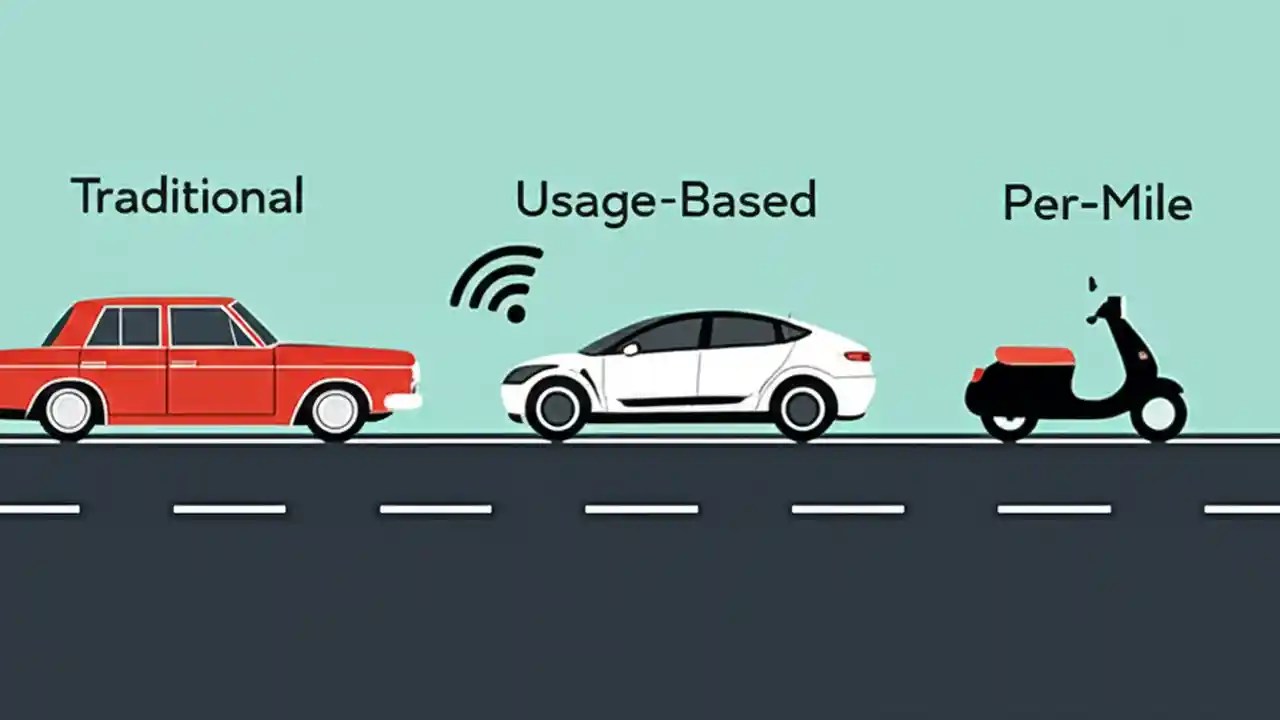 Traditional

Usage-Based

Per-Mile