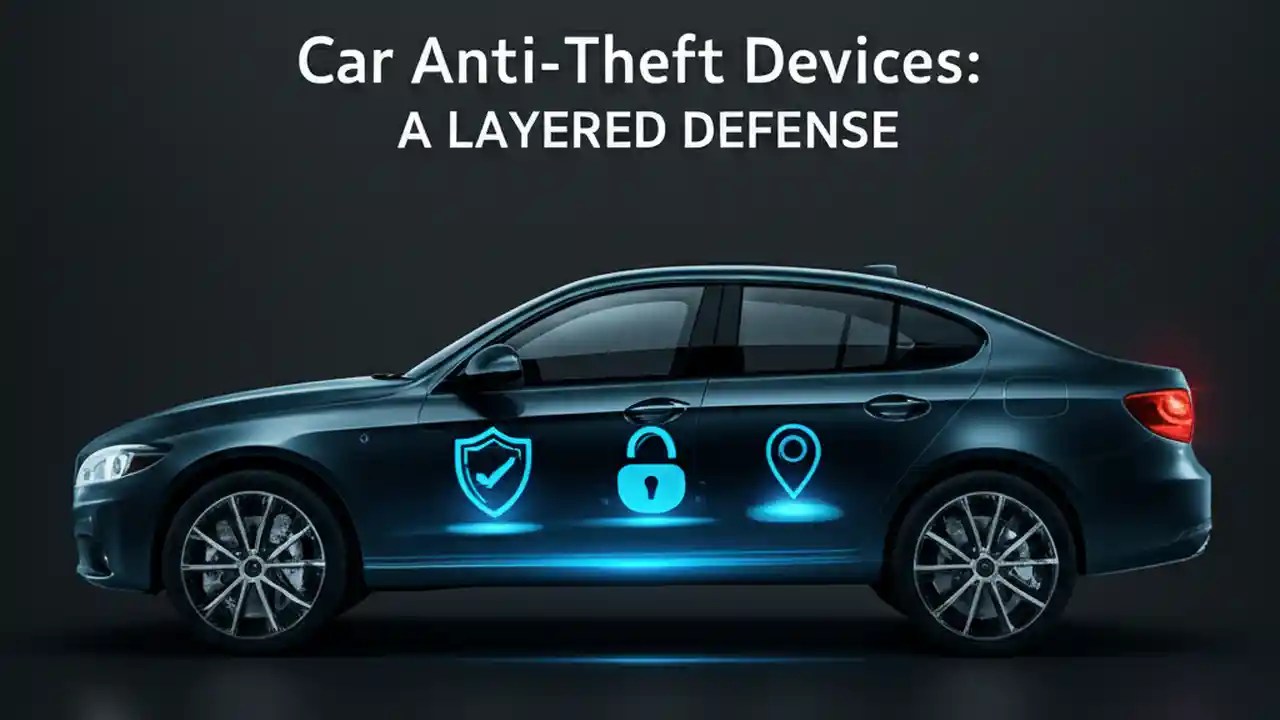 Car Anti-Theft Devices:
A LAYERED DEFENSE