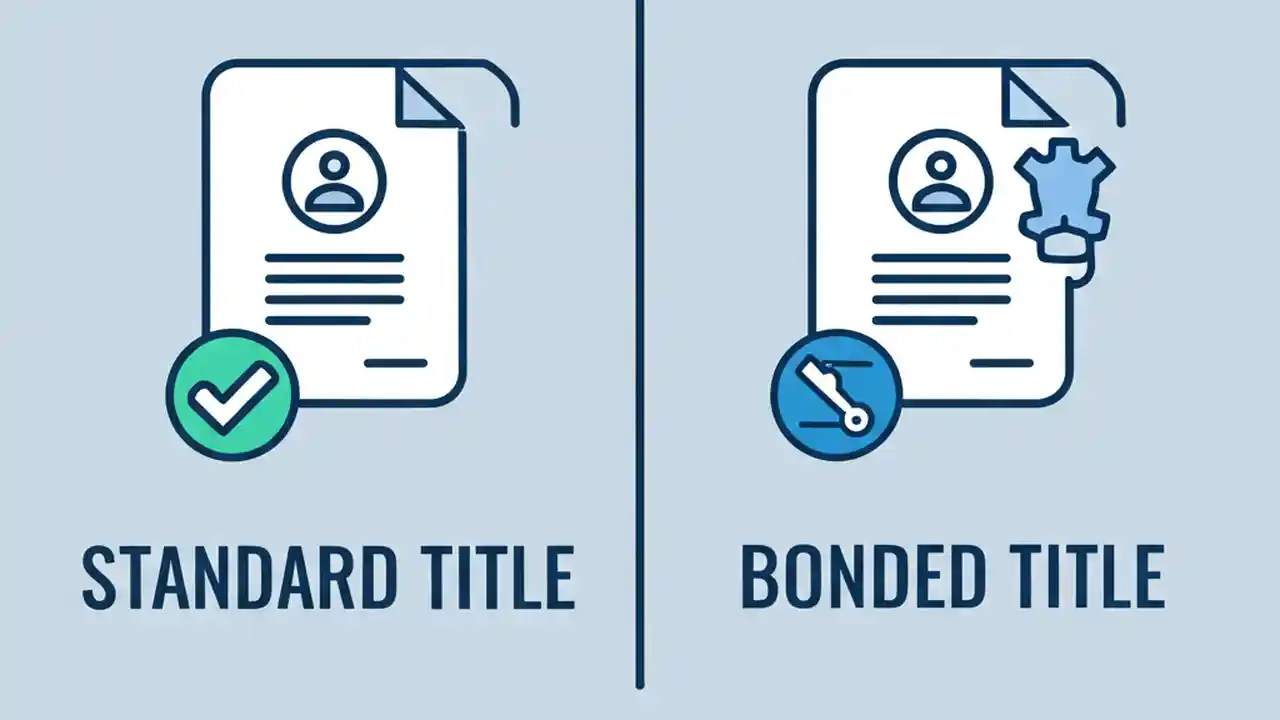 STANDARD TITLE

BONDED TITLE