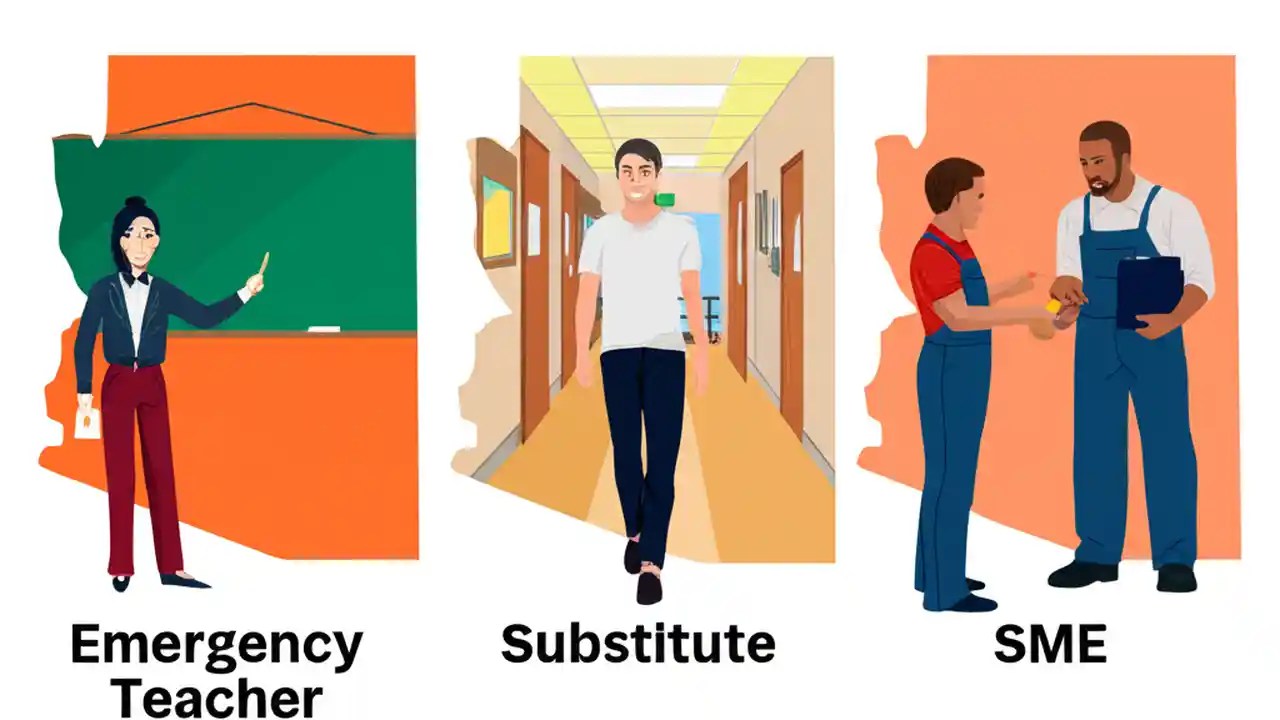 Emergency Teacher

Substitute

SME